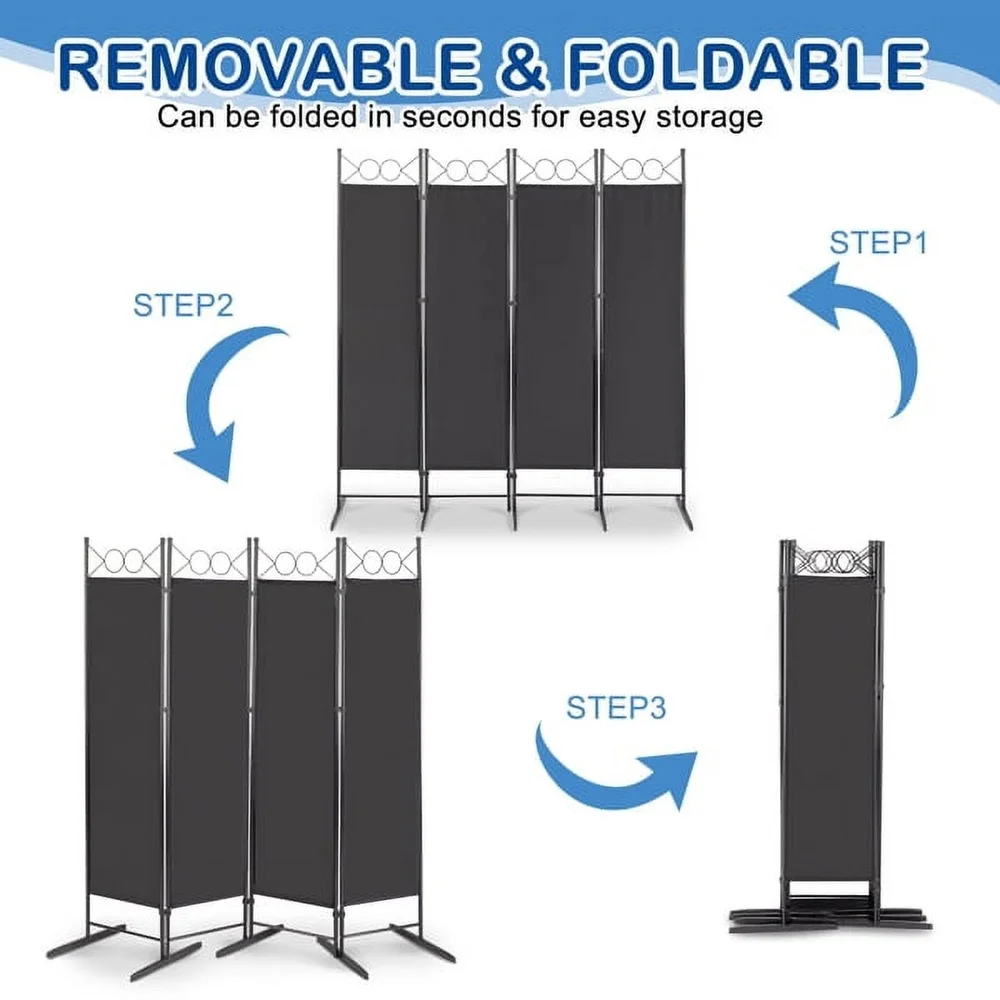 REMOVABLE & FOLDABLE
Can be folded in seconds for easy storage

STEP1

STEP2

STEP3