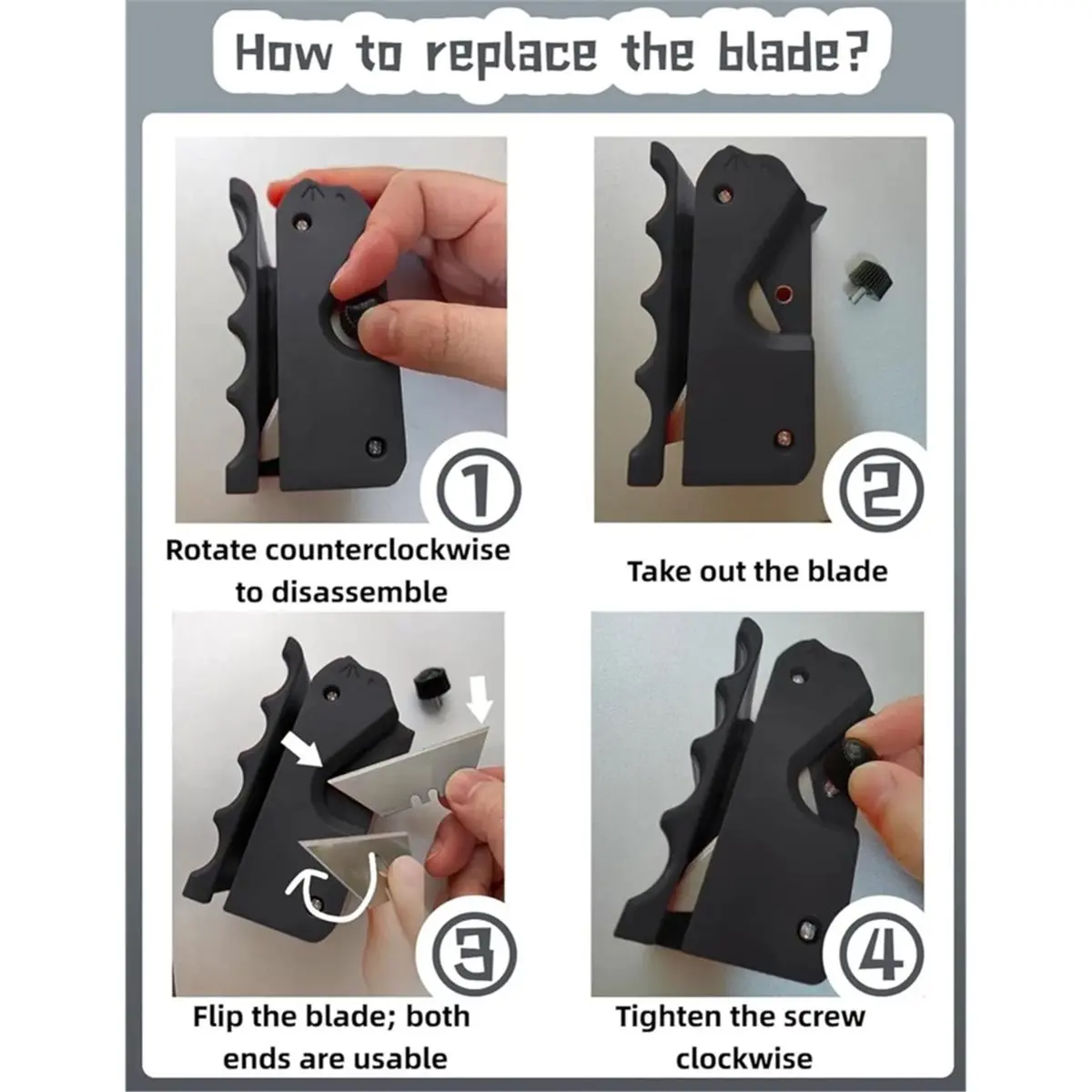 How to replace the blade?

①
Rotate counterclockwise to disassemble

②
Take out the blade

③
Flip the blade; both ends are usable

④
Tighten the screw clockwise