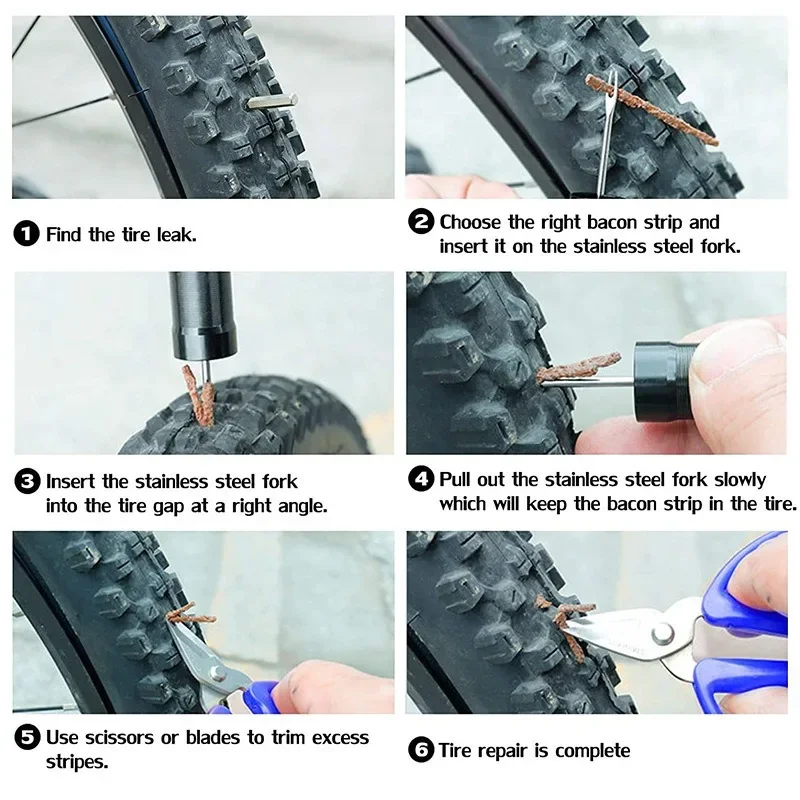 1 Find the tire leak.

2 Choose the right bacon strip and insert it on the stainless steel fork.

3 Insert the stainless steel fork into the tire gap at a right angle.

4 Pull out the stainless steel fork slowly which will keep the bacon strip in the tire.

5 Use scissors or blades to trim excess stripes.

6 Tire repair is complete