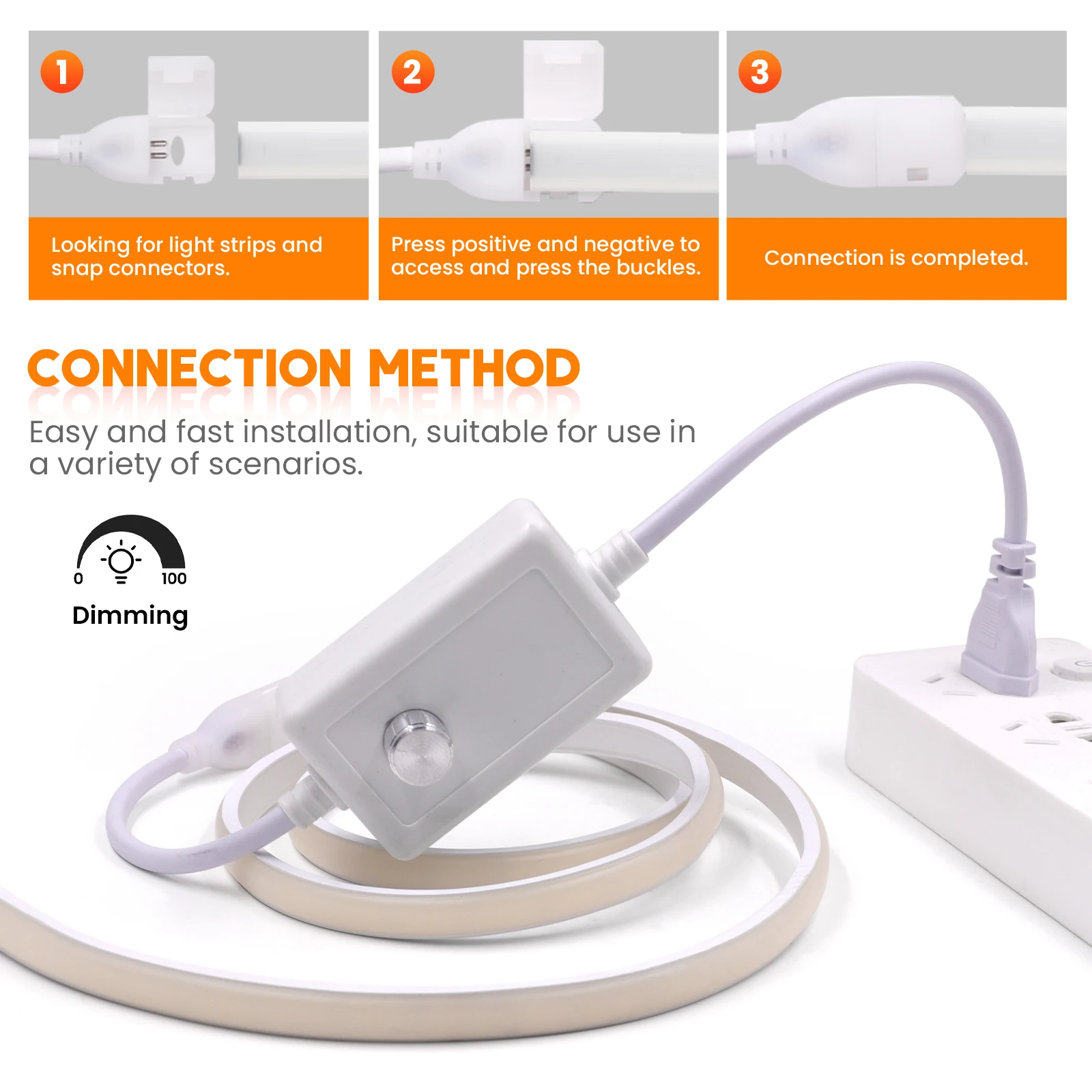 1

Looking for light strips and snap connectors.

2

Press positive and negative to access and press the buckles.

3

Connection is completed.

CONNECTION METHOD

Easy and fast installation, suitable for use in a variety of scenarios.

0 100

Dimming