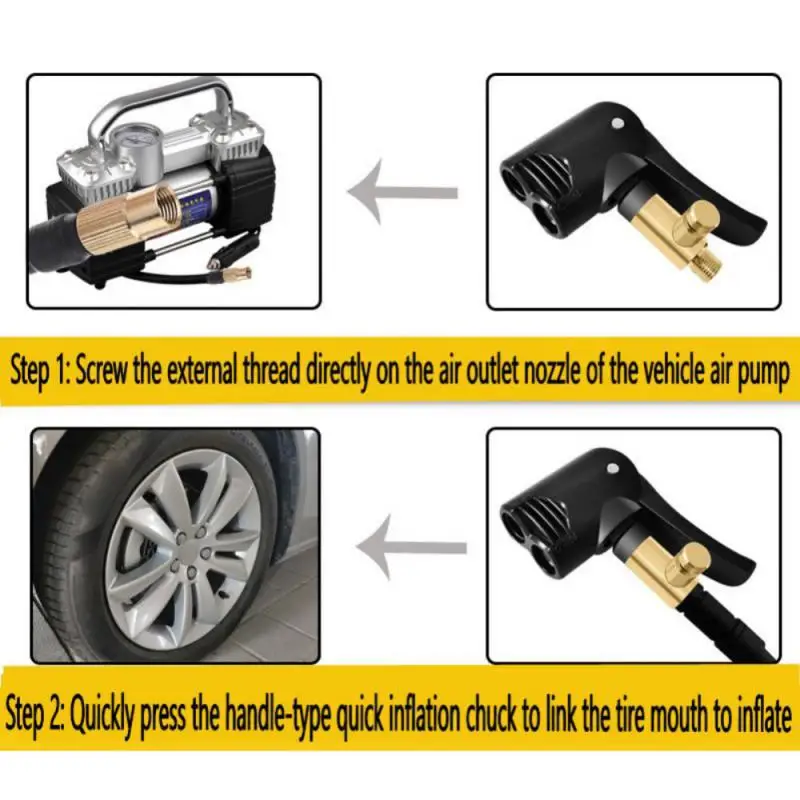 Step 1: Screw the external thread directly on the air outlet nozzle of the vehicle air pump

Step 2: Quickly press the handle-type quick inflation chuck to link the tire mouth to inflate