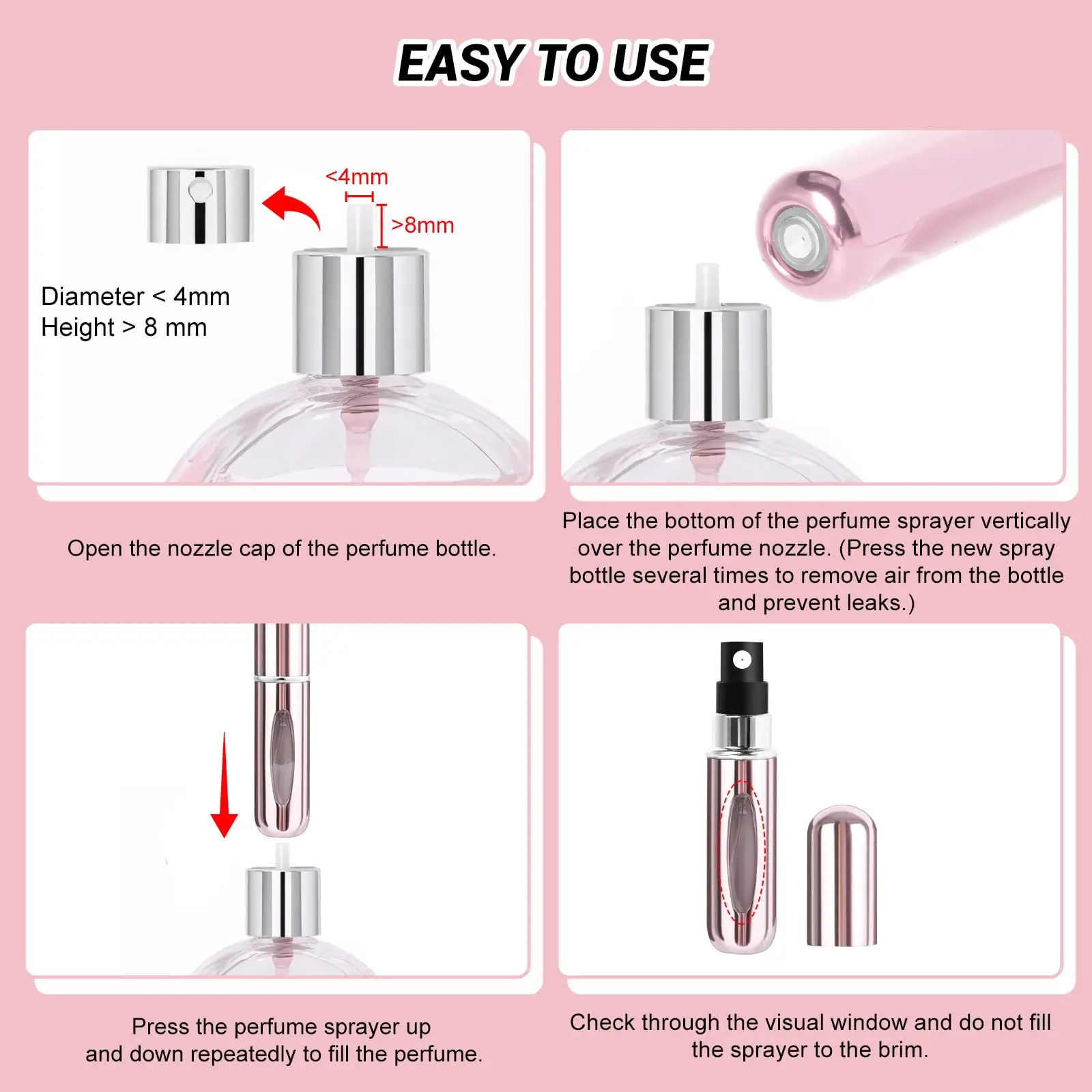 EASY TO USE

<4mm

>8mm

Diameter < 4mm
Height > 8 mm

Open the nozzle cap of the perfume bottle.

Place the bottom of the perfume sprayer vertically over the perfume nozzle. (Press the new spray bottle several times to remove air from the bottle and prevent leaks.)

Press the perfume sprayer up and down repeatedly to fill the perfume.

Check through the visual window and do not fill the sprayer to the brim.