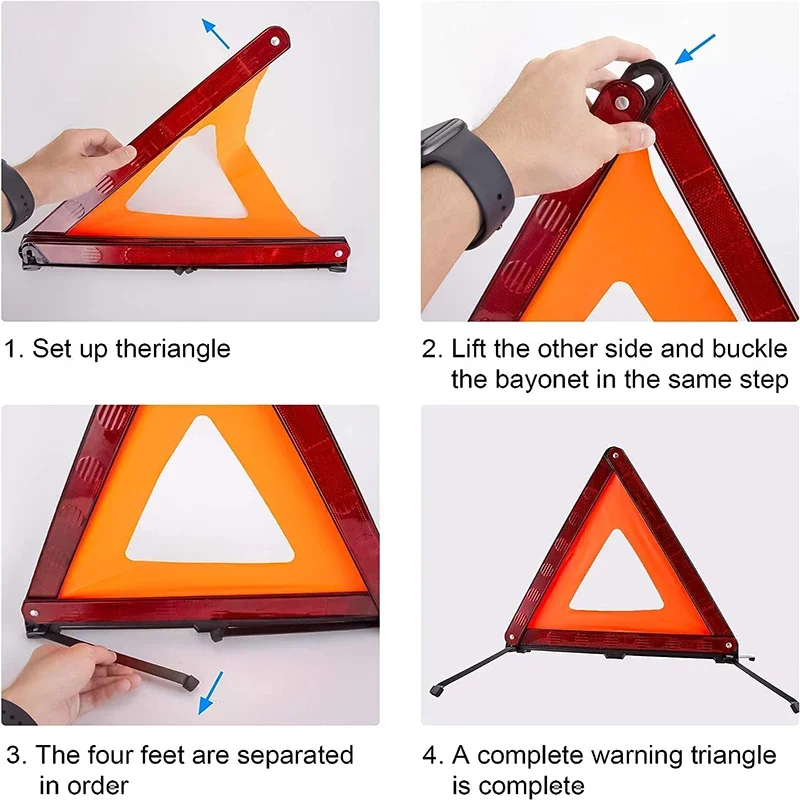 1. Set up theriangle

2. Lift the other side and buckle the bayonet in the same step

3. The four feet are separated in order

4. A complete warning triangle is complete