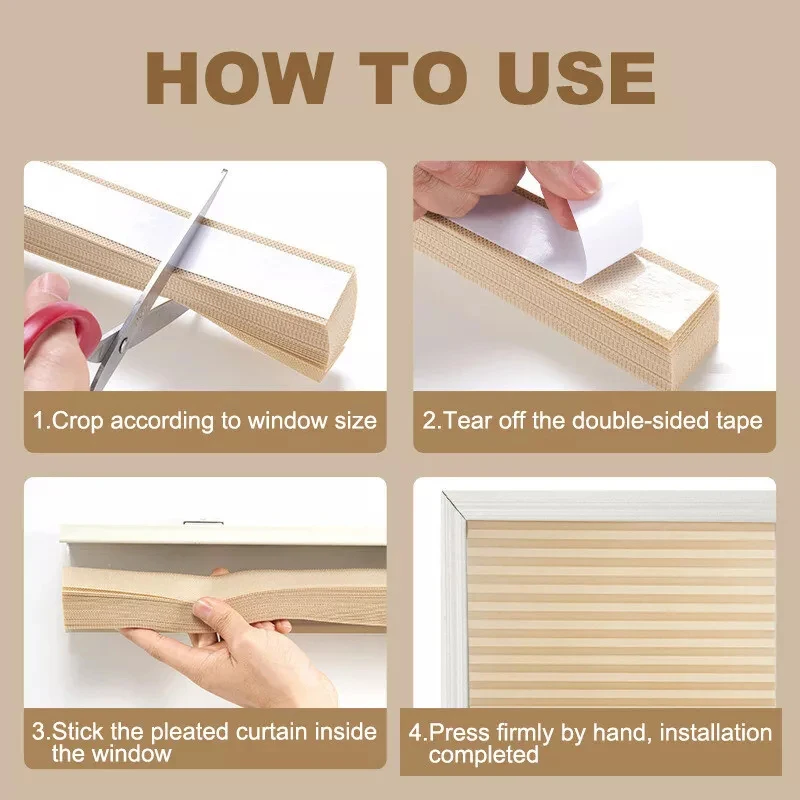 HOW TO USE

1.Crop according to window size

2.Tear off the double-sided tape

3.Stick the pleated curtain inside the window

4.Press firmly by hand, installation completed