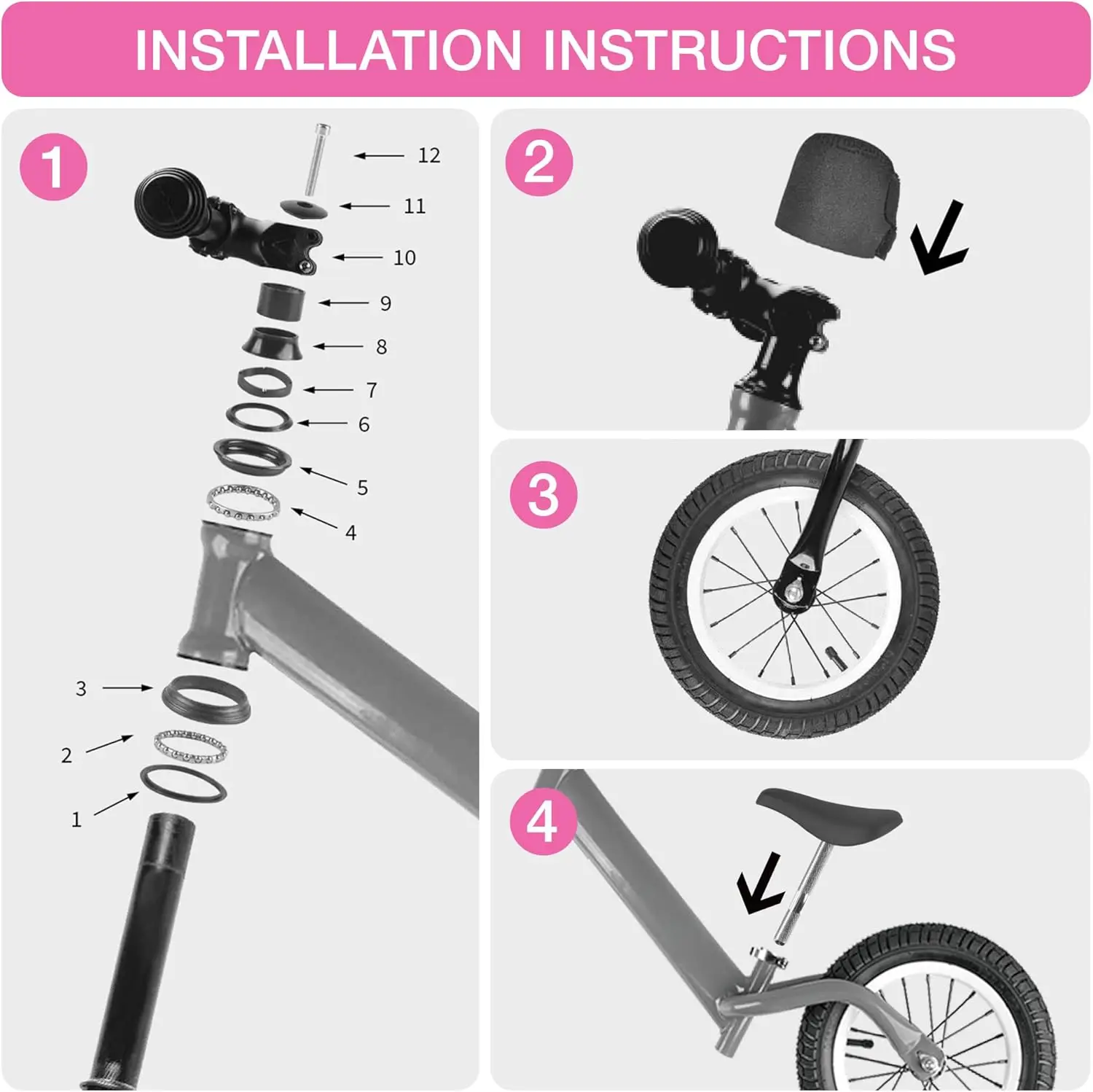 INSTALLATION INSTRUCTIONS

1

12
11
10
9
8
7
6
5
4
3
2
1

2

3

4