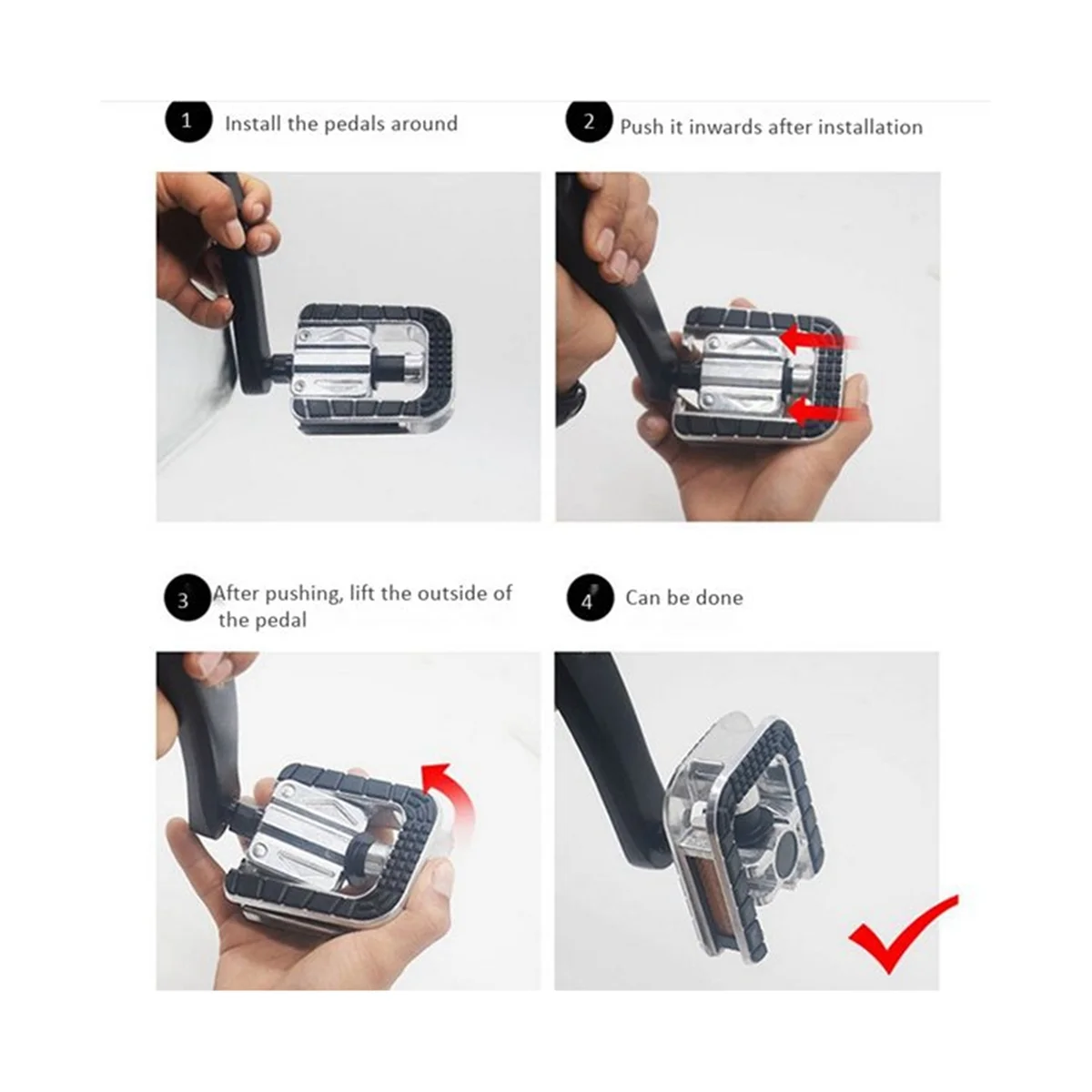 1 Install the pedals around

2 Push it inwards after installation

3 After pushing, lift the outside of the pedal

4 Can be done