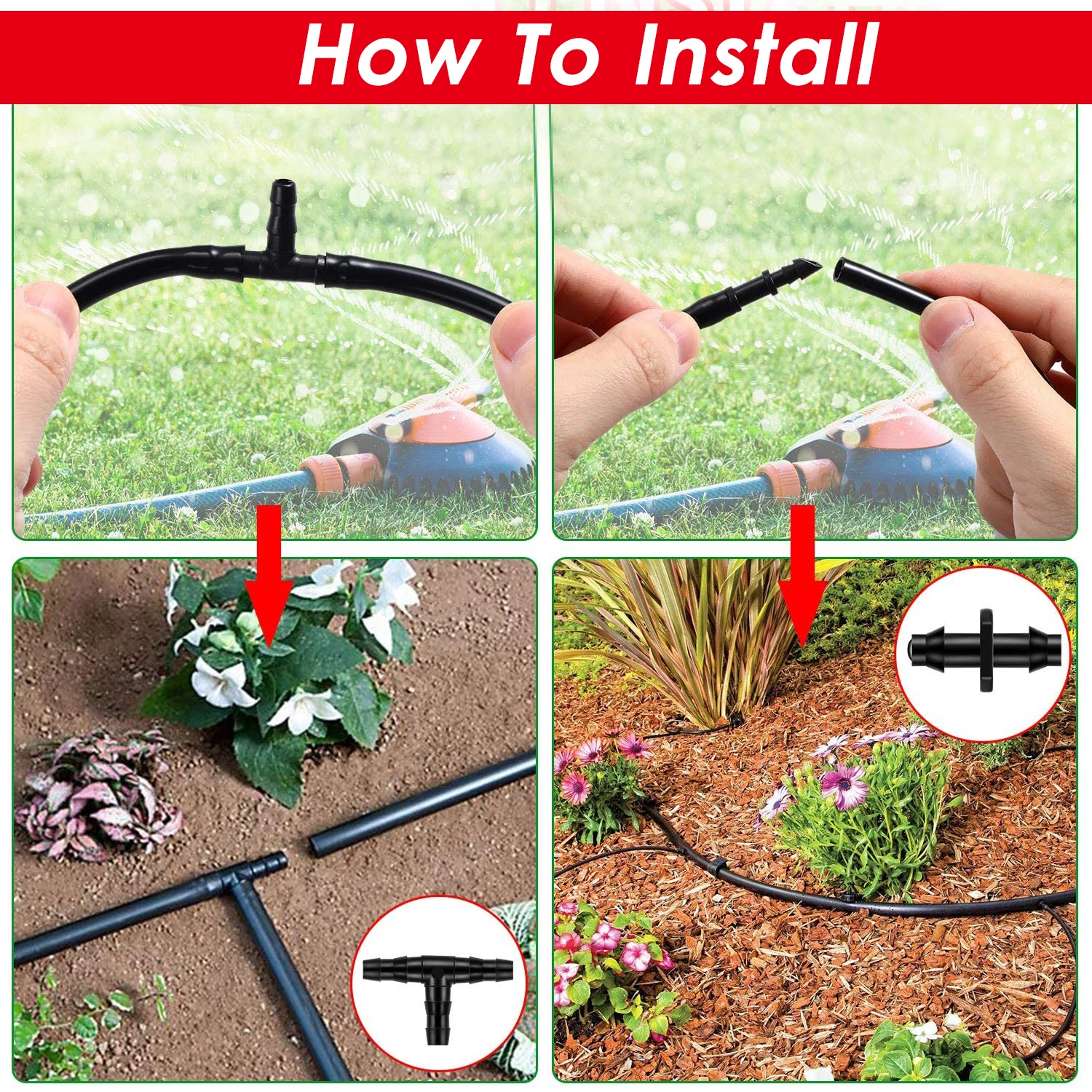 How To Install