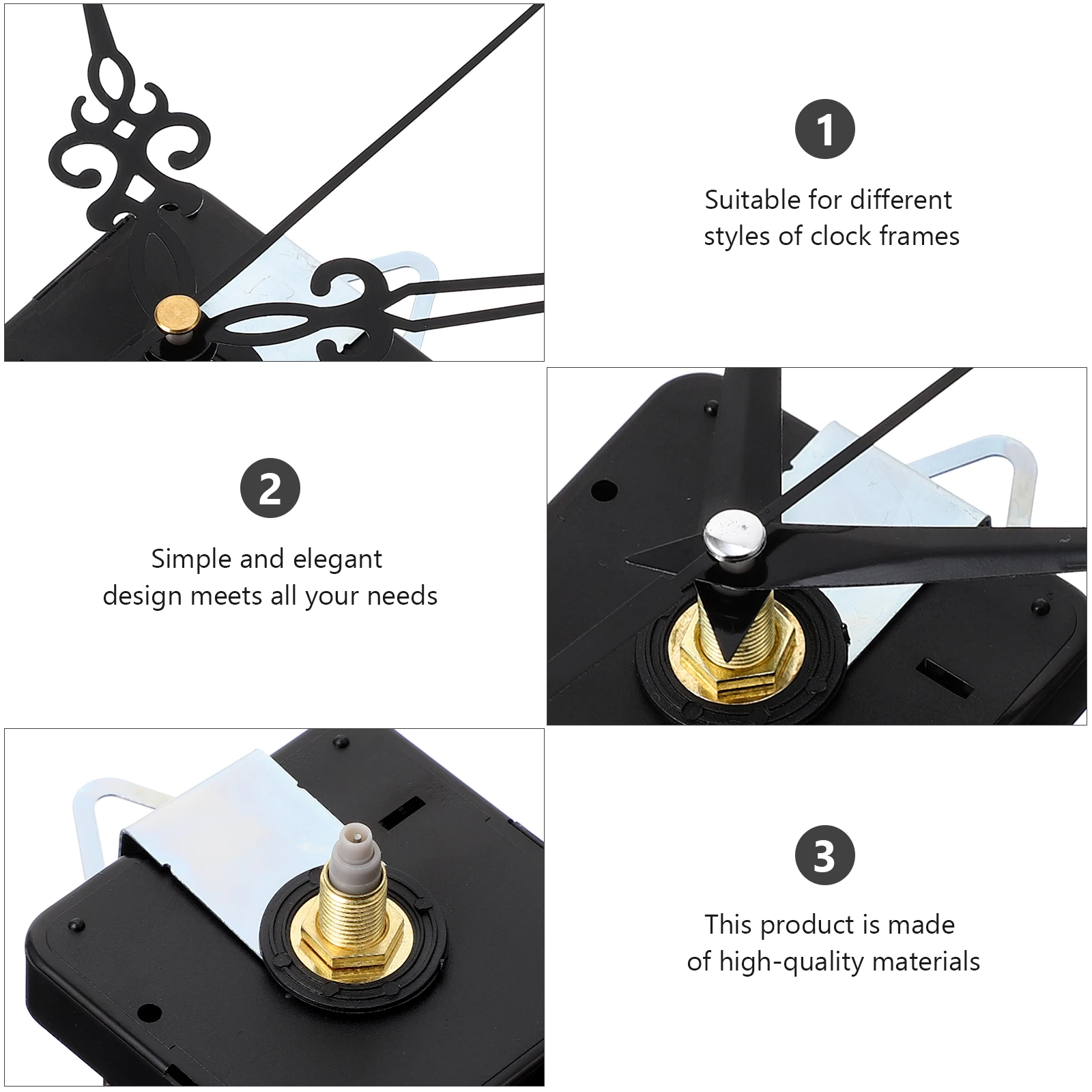 1

Suitable for different styles of clock frames

2

Simple and elegant design meets all your needs

3

This product is made of high-quality materials