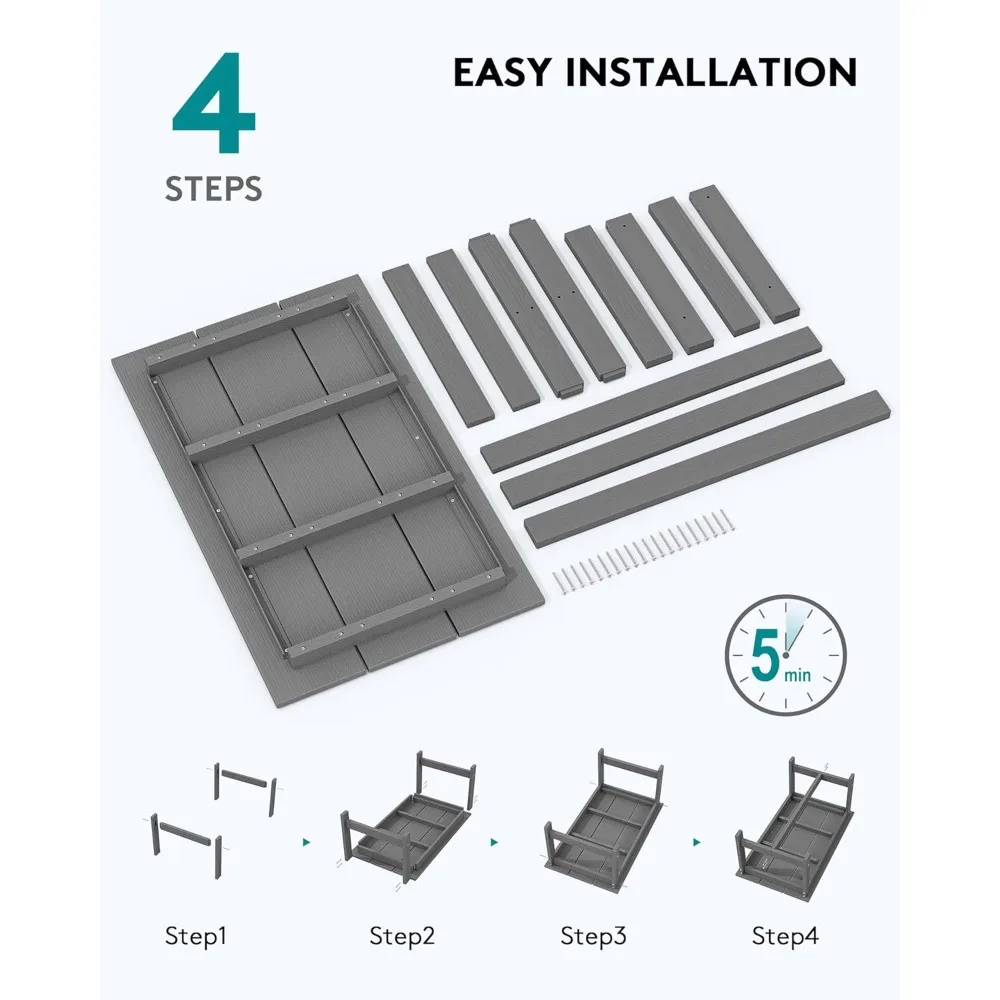 4
STEPS

EASY INSTALLATION

5 min

Step1

Step2

Step3

Step4