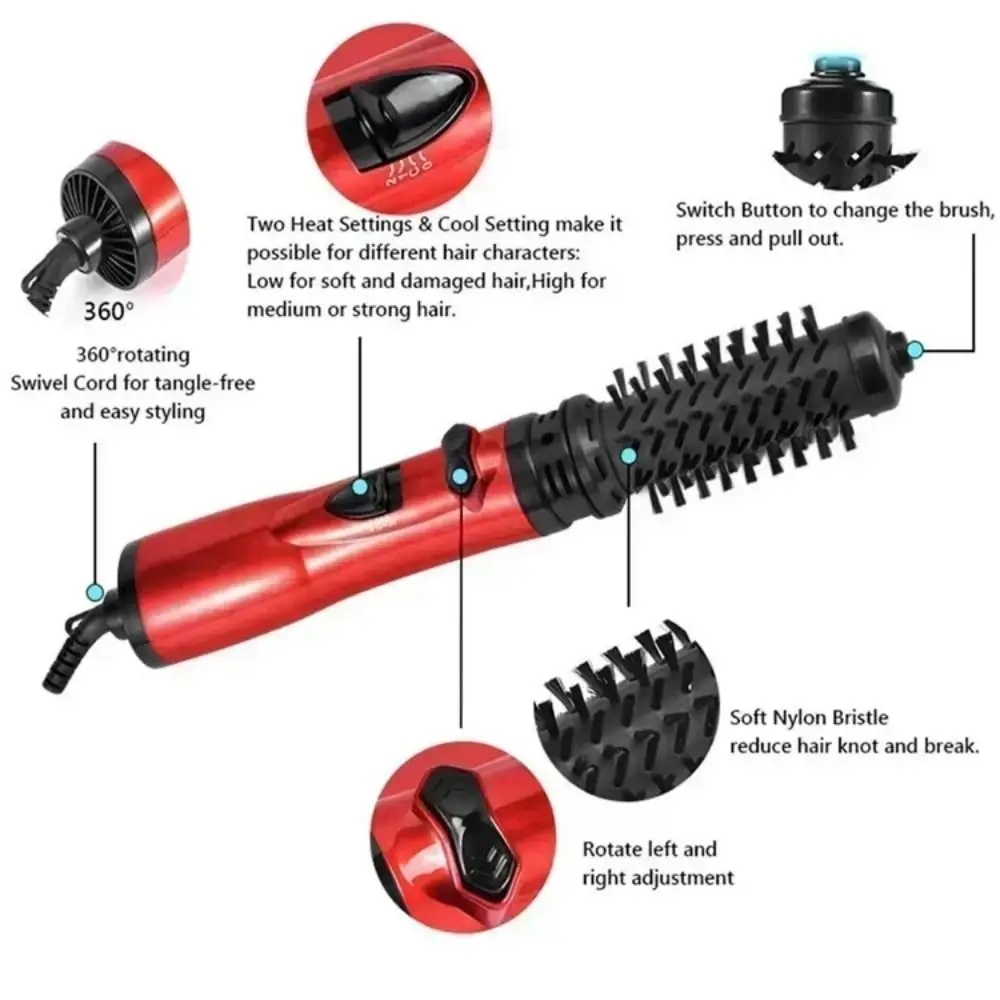 360°

360°rotating Swivel Cord for tangle-free and easy styling

Two Heat Settings & Cool Setting make it possible for different hair characters: Low for soft and damaged hair,High for medium or strong hair.

Switch Button to change the brush, press and pull out.

Soft Nylon Bristle reduce hair knot and break.

Rotate left and right adjustment