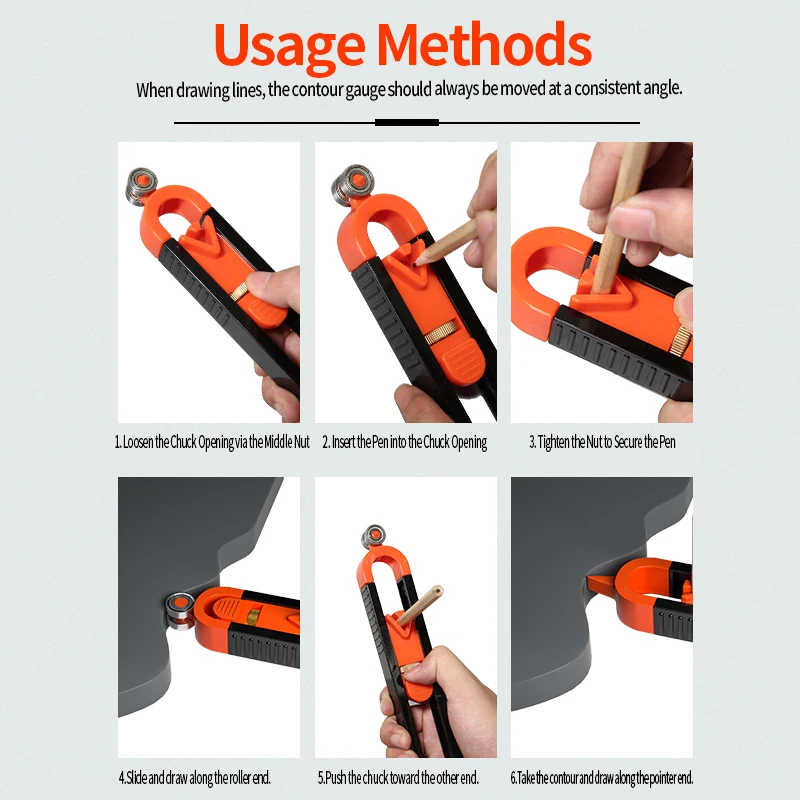 Usage Methods

When drawing lines, the contour gauge should always be moved at a consistent angle.

1. Loosen the Chuck Opening via the Middle Nut

2. Insert the Pen into the Chuck Opening

3. Tighten the Nut to Secure the Pen

4.Slide and draw along the roller end.

5.Push the chuck toward the other end.

6.Take the contour and draw along the pointer end.