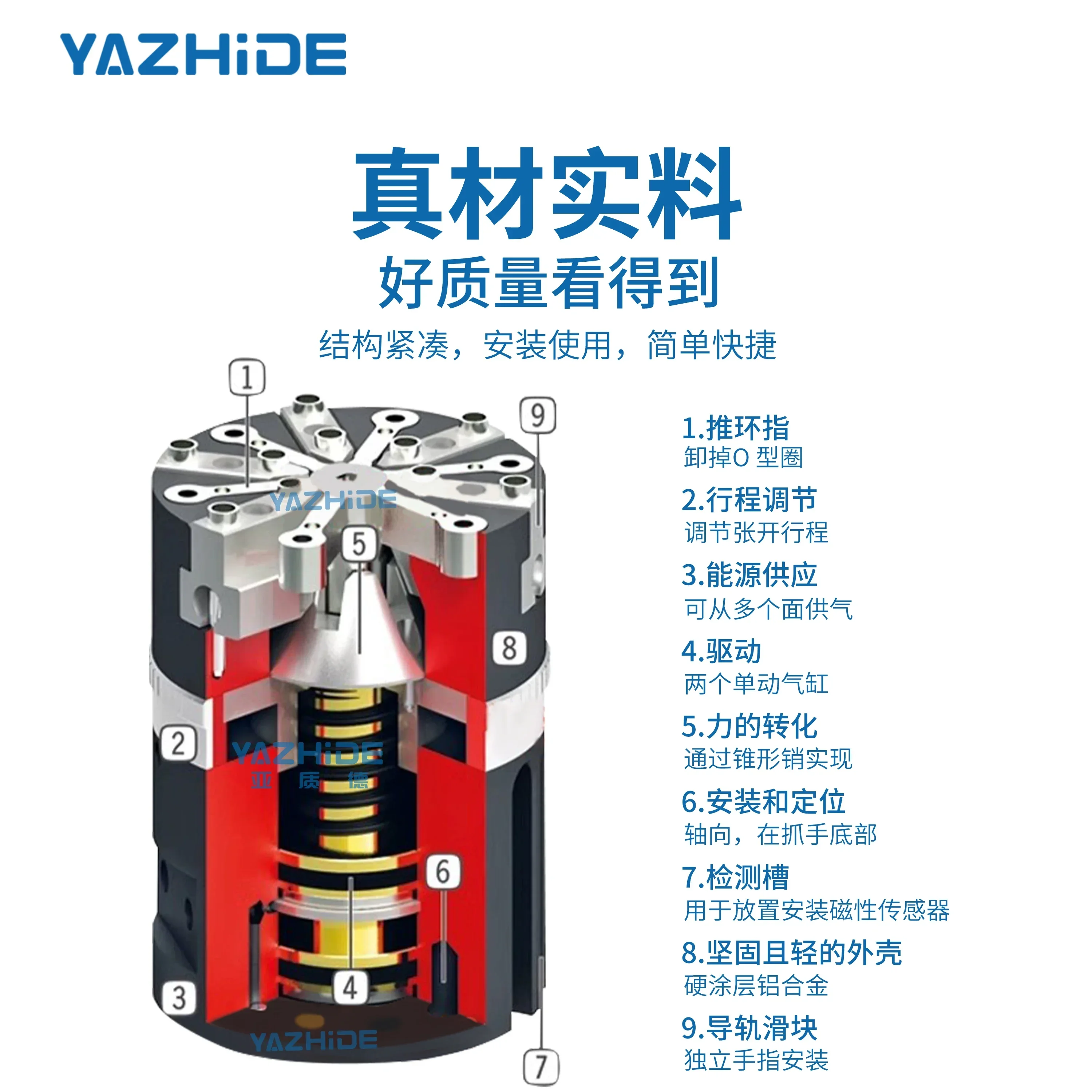 YAZHiDE

真材实料
好质量看得到
结构紧凑，安装使用，简单快捷

1
9
YAZHiDE
5
8
2
YAZHiDE
亚 质 德
6
4
3
YAZHiDE
7

1.推环指
卸掉O 型圈
2.行程调节
调节张开行程
3.能源供应
可从多个面供气
4.驱动
两个单动气缸
5.力的转化
通过锥形销实现
6.安装和定位
轴向，在抓手底部
7.检测槽
用于放置安装磁性传感器
8.坚固且轻的外壳
硬涂层铝合金
9.导轨滑块
独立手指安装