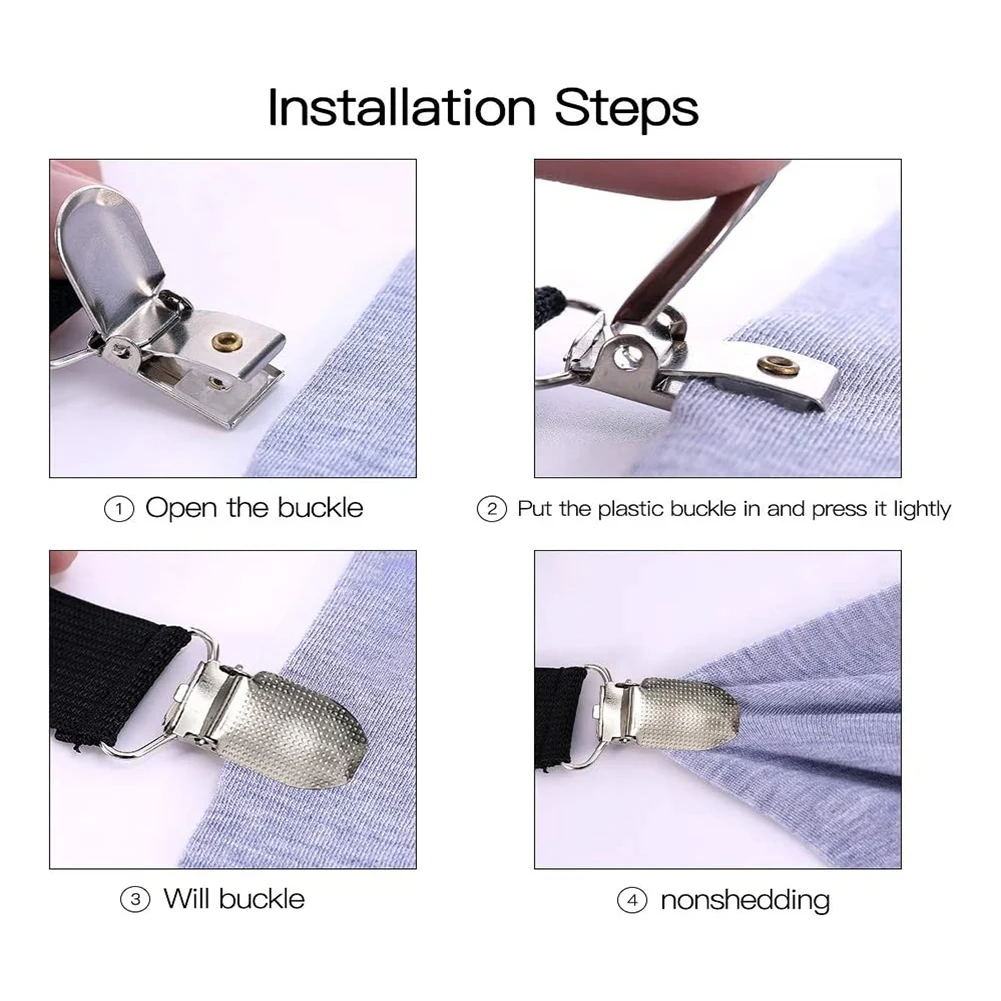 Installation Steps

① Open the buckle

② Put the plastic buckle in and press it lightly

③ Will buckle

④ nonshedding