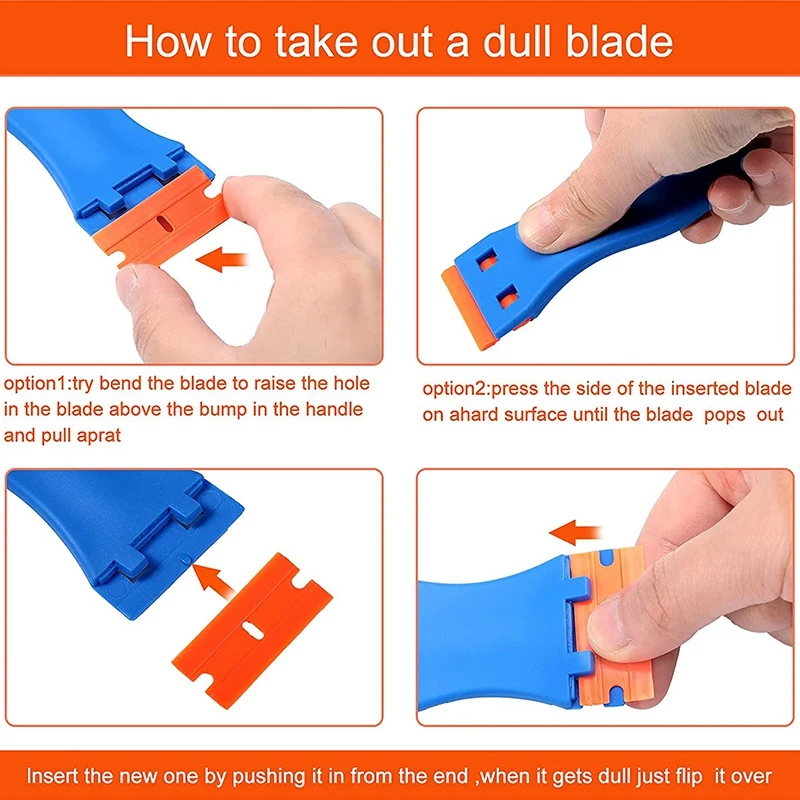 How to take out a dull blade

option1:try bend the blade to raise the hole in the blade above the bump in the handle and pull aprat

option2:press the side of the inserted blade on ahard surface until the blade pops out

Insert the new one by pushing it in from the end ,when it gets dull just flip it over