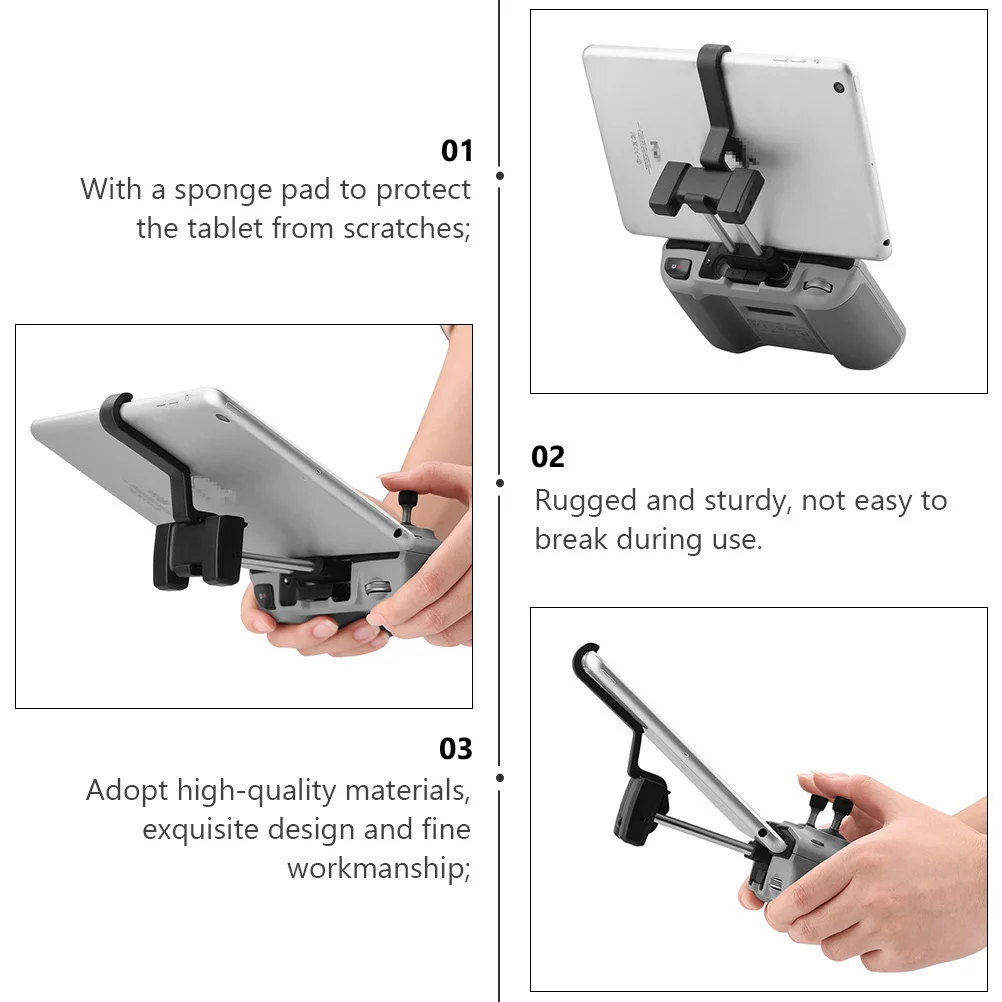 01
With a sponge pad to protect the tablet from scratches;

02
Rugged and sturdy, not easy to break during use.

03
Adopt high-quality materials, exquisite design and fine workmanship;