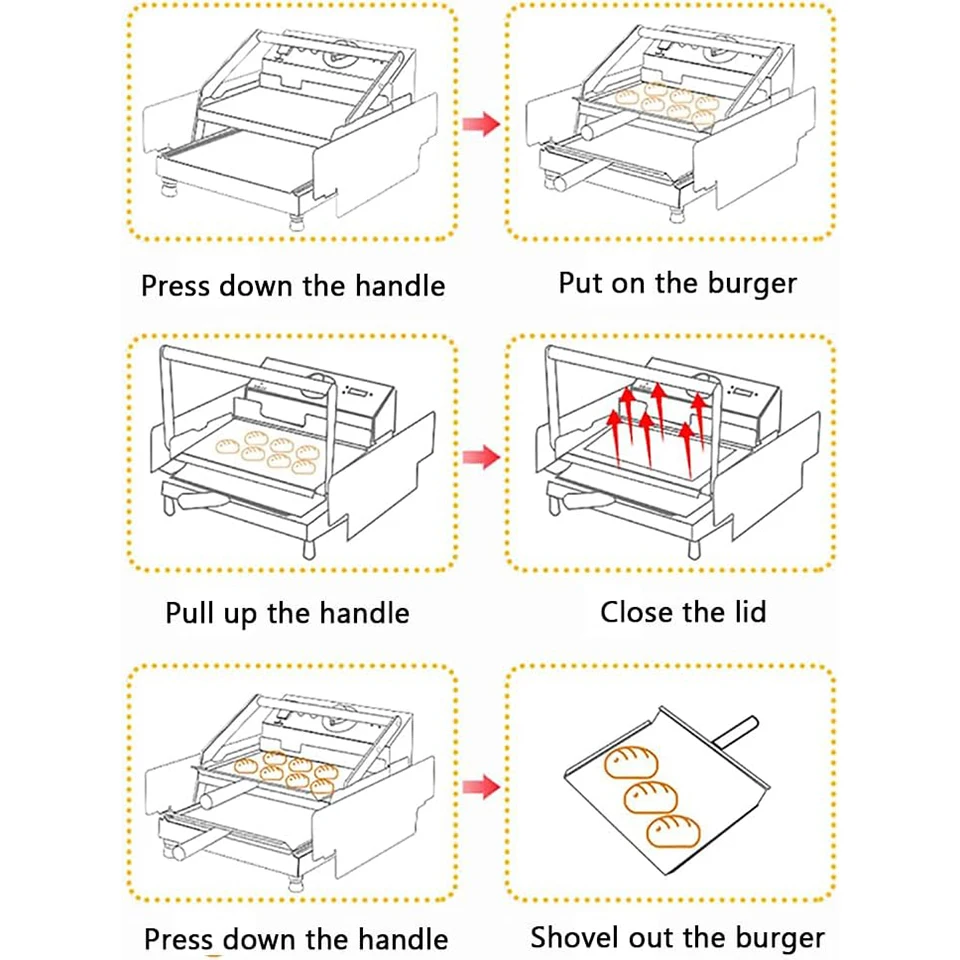 Press down the handle

Put on the burger

Pull up the handle

Close the lid

Press down the handle

Shovel out the burger