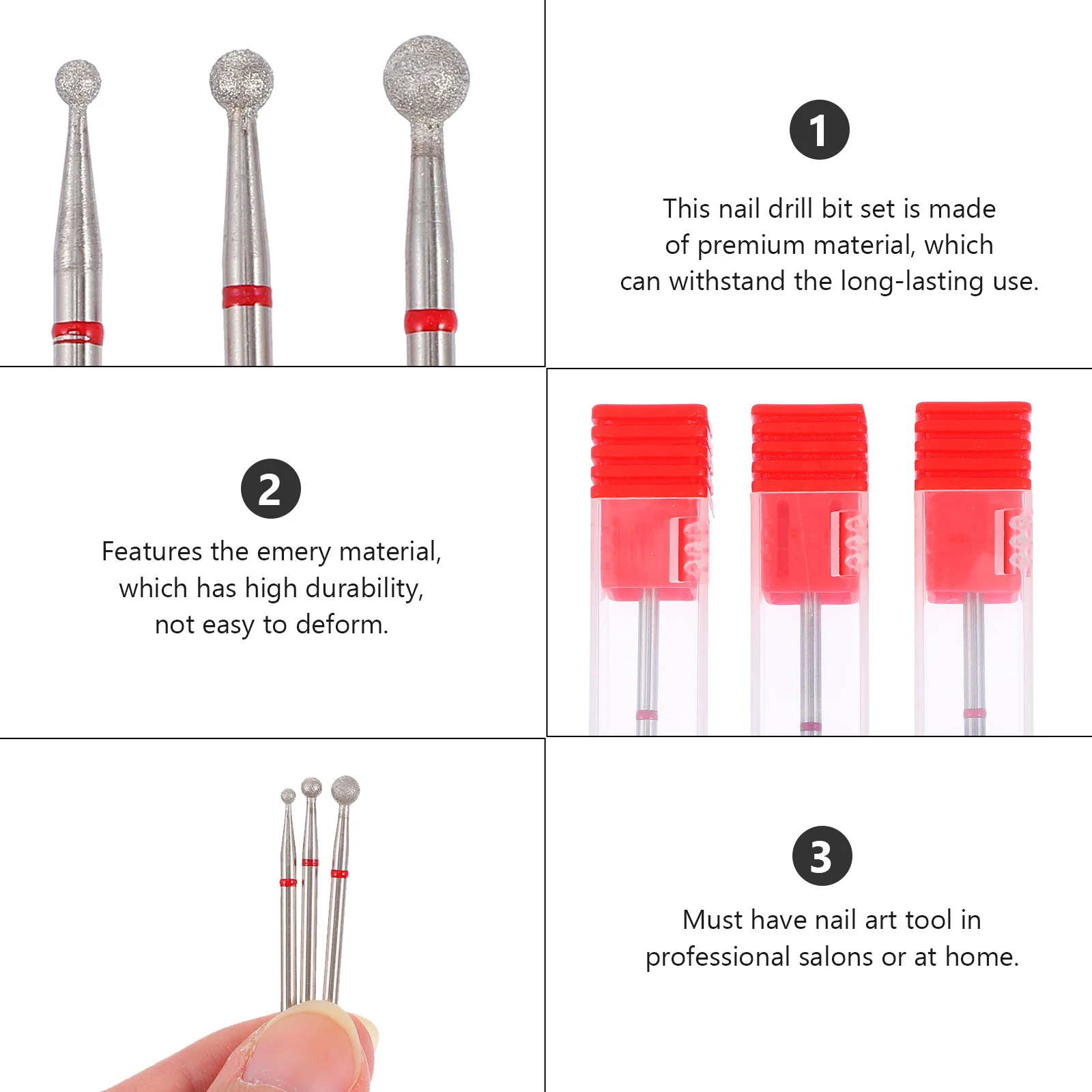 1

This nail drill bit set is made of premium material, which can withstand the long-lasting use.

2

Features the emery material, which has high durability, not easy to deform.

3

Must have nail art tool in professional salons or at home.