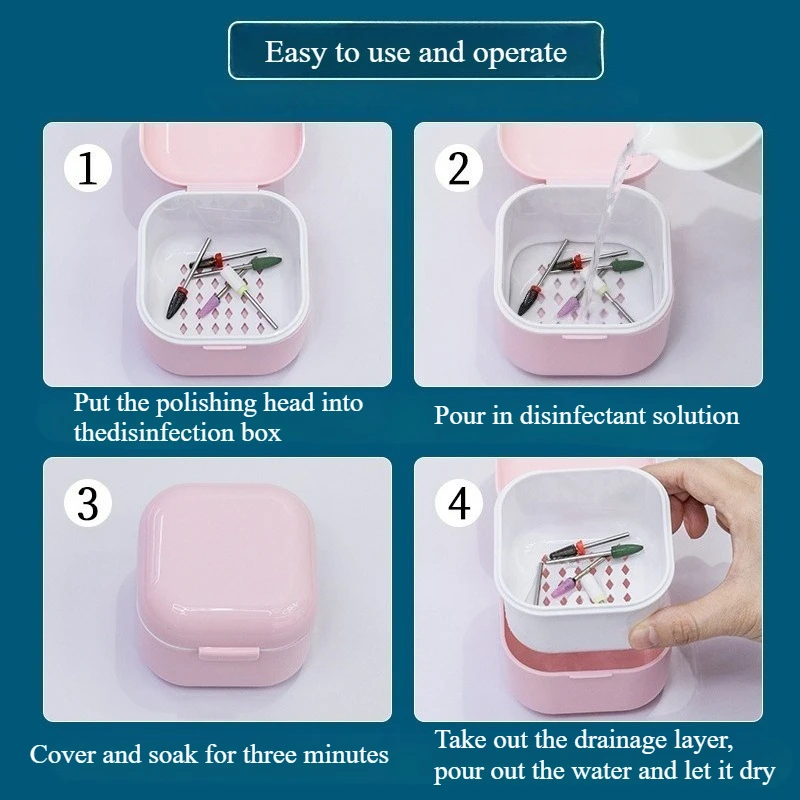 Easy to use and operate

1

Put the polishing head into thedisinfection box

2

Pour in disinfectant solution

3

Cover and soak for three minutes

4

Take out the drainage layer, pour out the water and let it dry