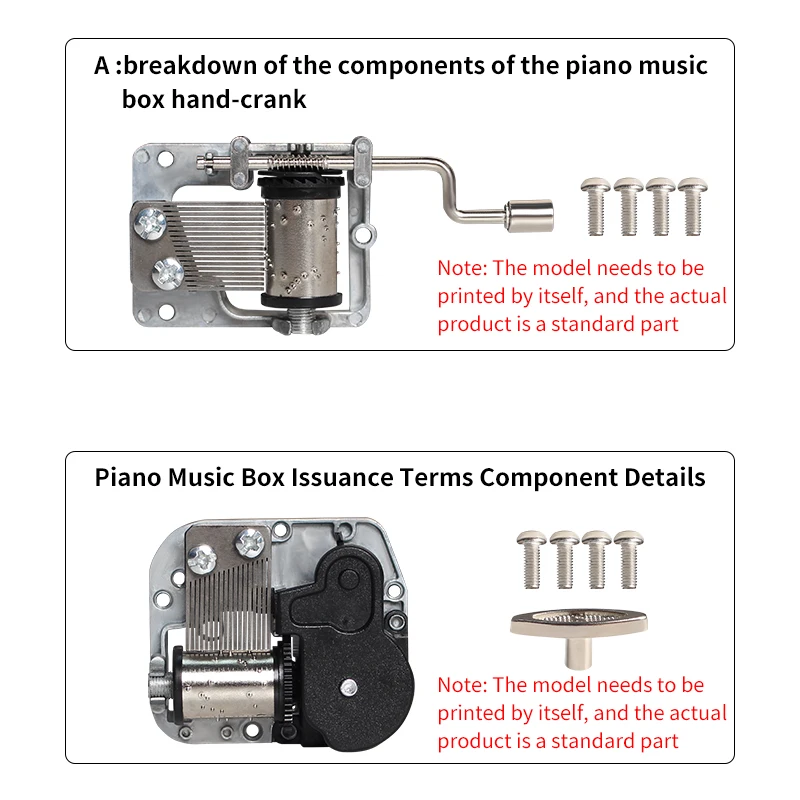 A :breakdown of the components of the piano music box hand-crank

Note: The model needs to be printed by itself, and the actual product is a standard part

Piano Music Box Issuance Terms Component Details

Note: The model needs to be printed by itself, and the actual product is a standard part