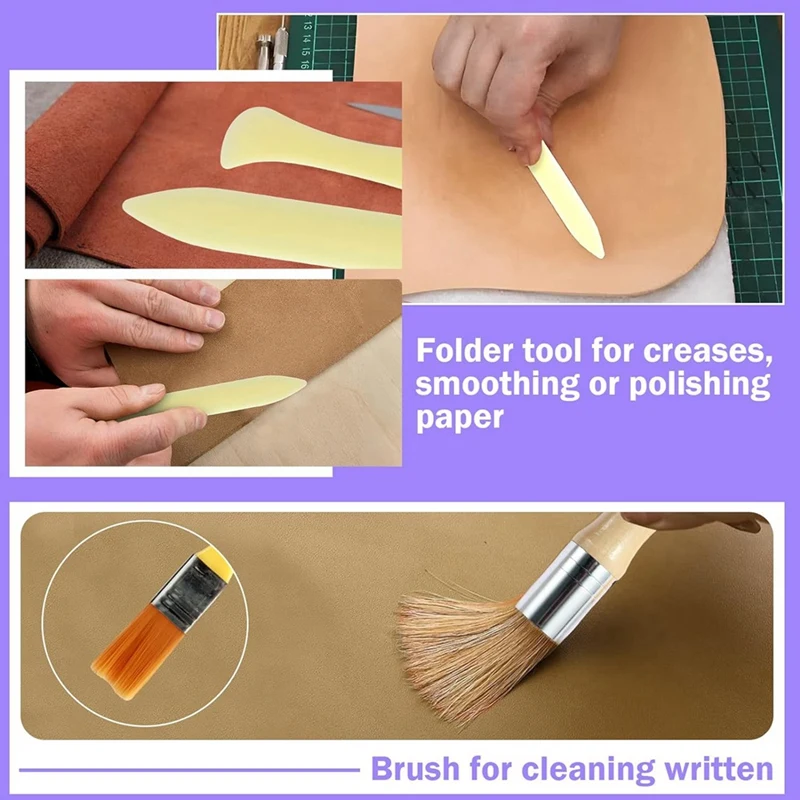 13 14 15 16

Folder tool for creases, smoothing or polishing paper

Brush for cleaning written