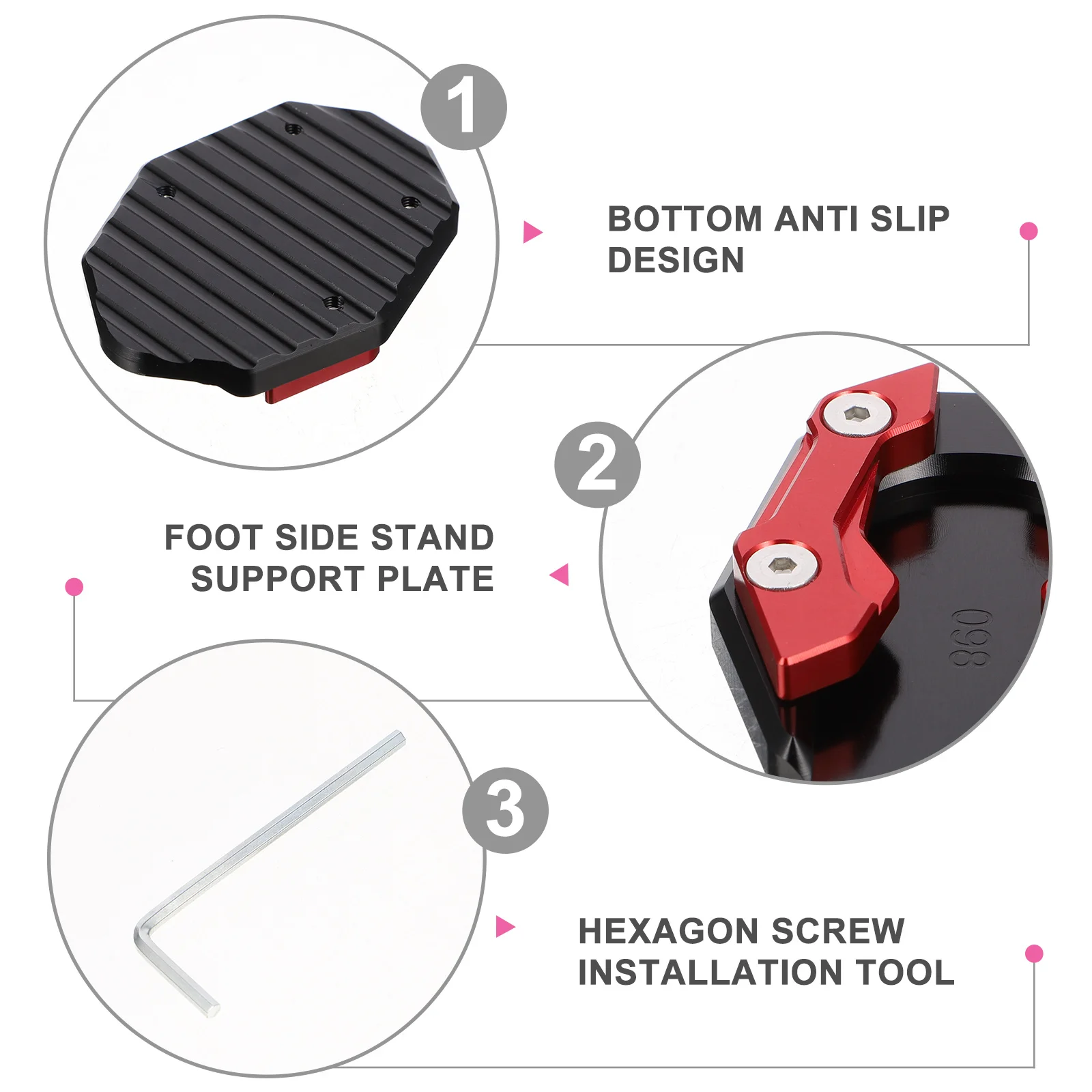 1

BOTTOM ANTI SLIP DESIGN

2

FOOT SIDE STAND SUPPORT PLATE

860

3

HEXAGON SCREW INSTALLATION TOOL