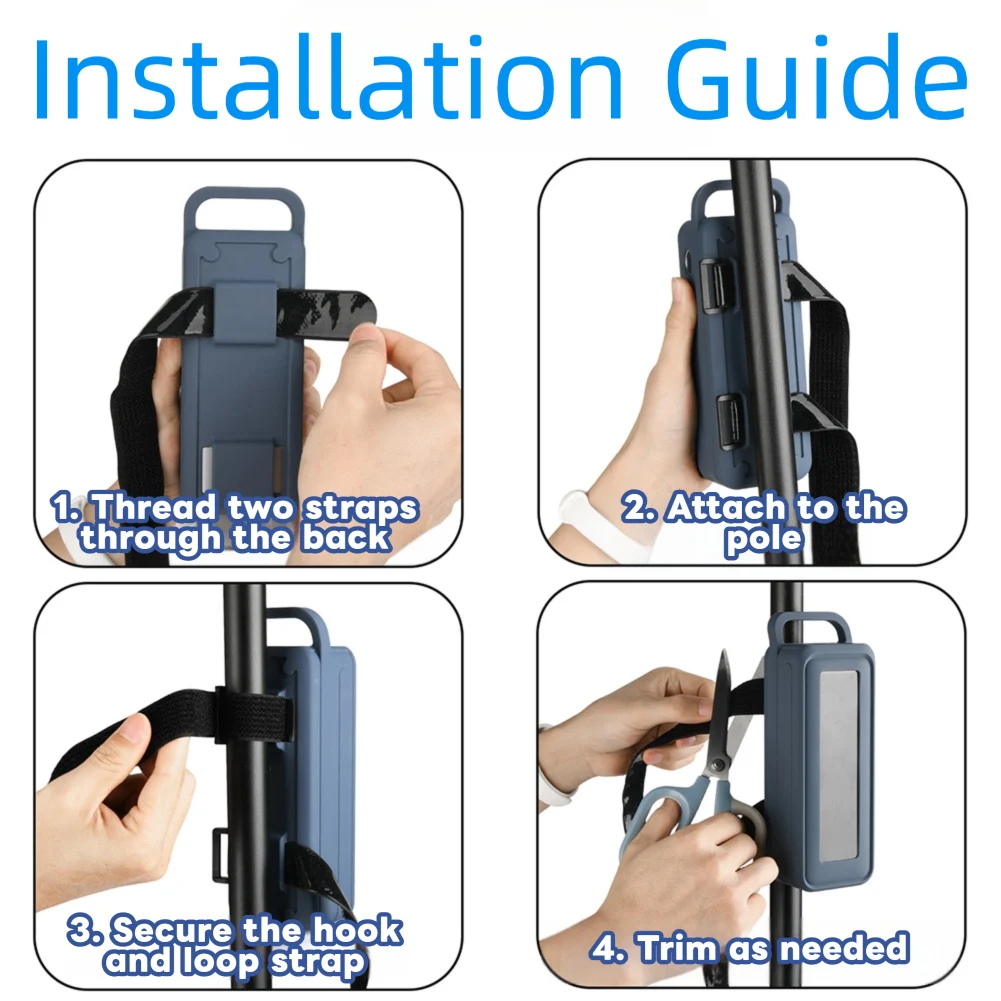 Installation Guide

1. Thread two straps through the back

2. Attach to the pole

3. Secure the hook and loop strap

4. Trim as needed