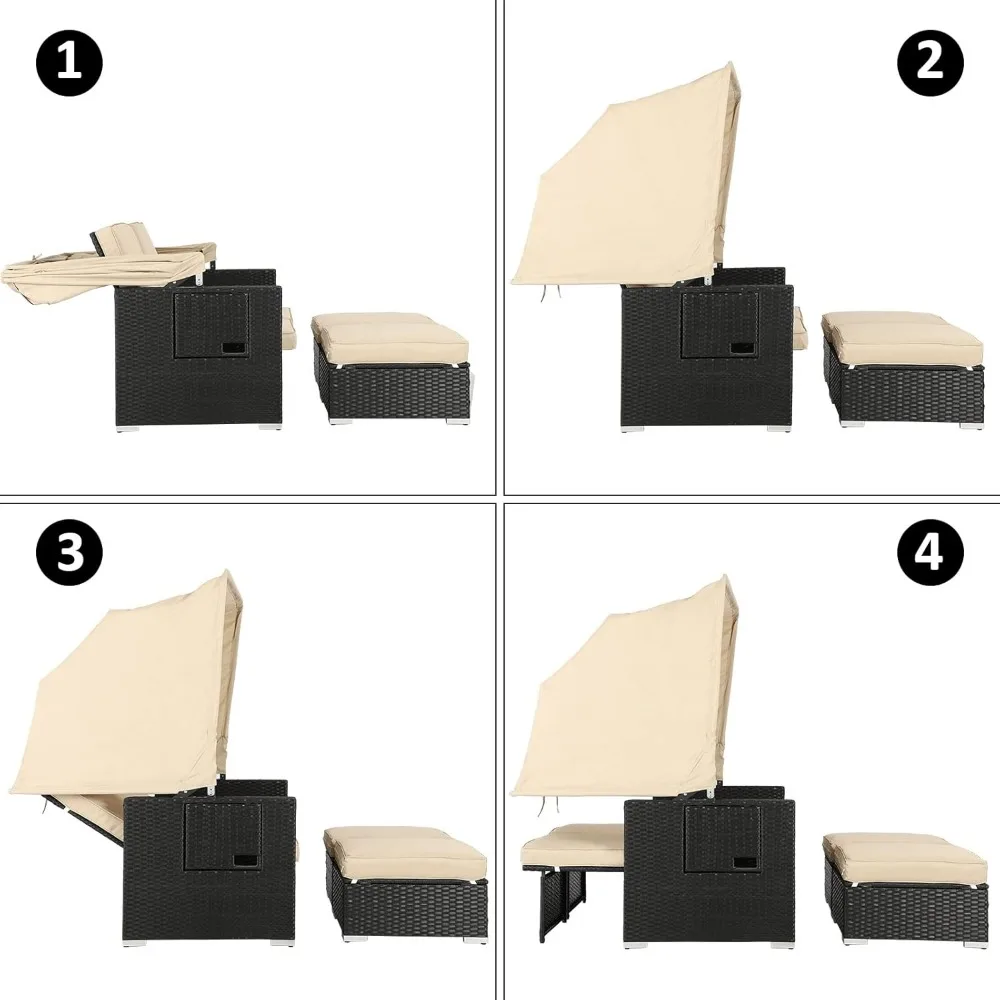 1

2

3

4