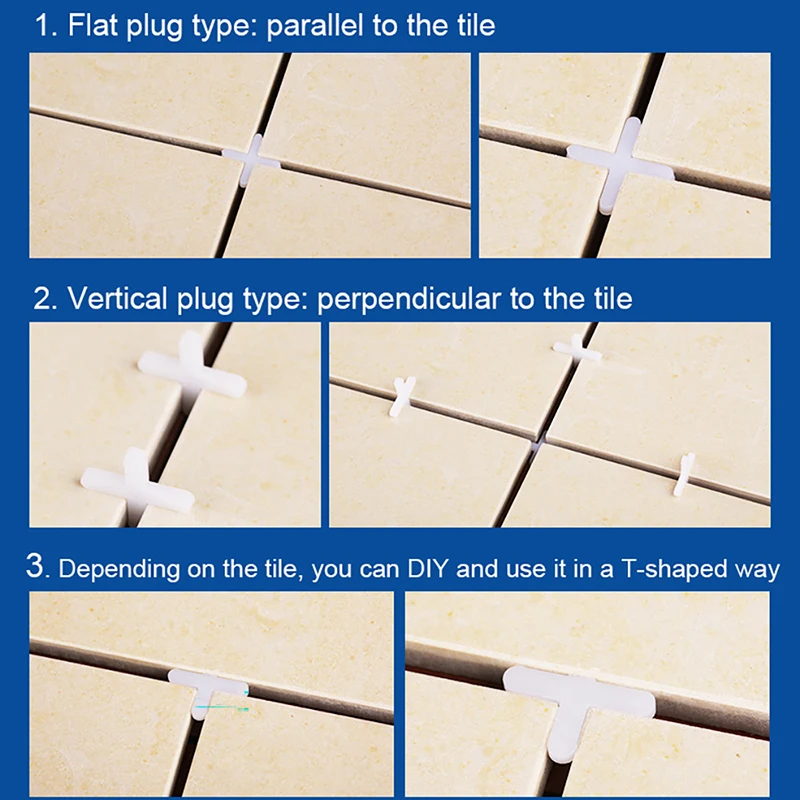 1. Flat plug type: parallel to the tile

2. Vertical plug type: perpendicular to the tile

3. Depending on the tile, you can DIY and use it in a T-shaped way