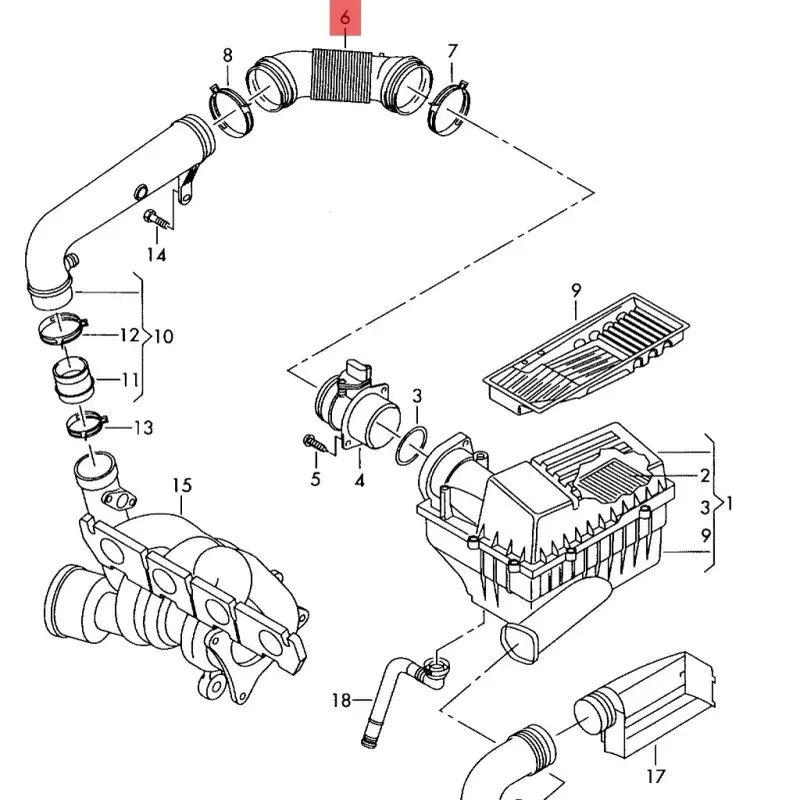 6
8
7
14
9
12
10
11
13
3
5
4
2
3
1
9
15
18
17