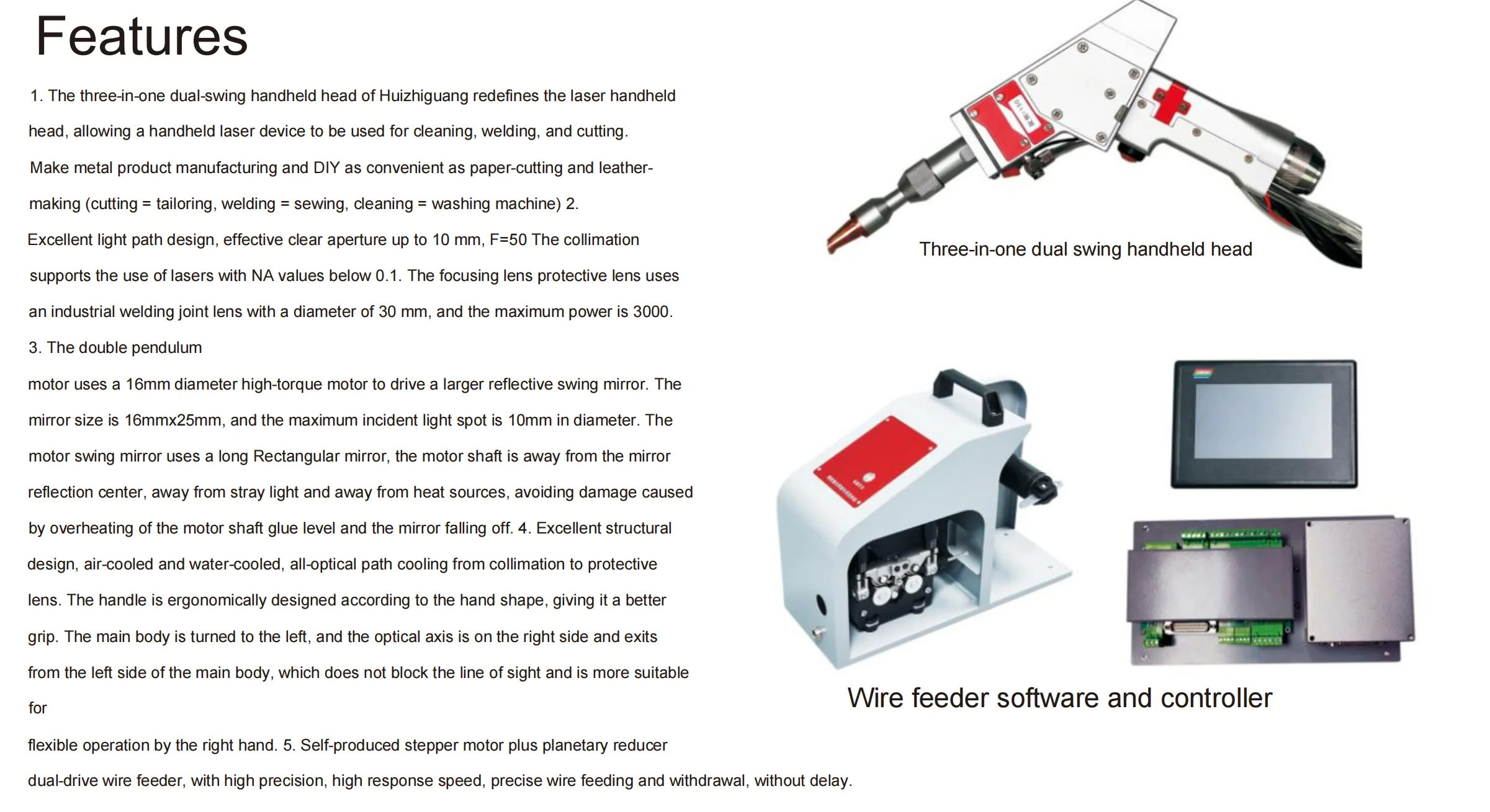 Features

1. The three-in-one dual-swing handheld head of Huizhiguang redefines the laser handheld head, allowing a handheld laser device to be used for cleaning, welding, and cutting.

Make metal product manufacturing and DIY as convenient as paper-cutting and leather-making (cutting = tailoring, welding = sewing, cleaning = washing machine) 2.

Excellent light path design, effective clear aperture up to 10 mm, F=50 The collimation supports the use of lasers with NA values below 0.1. The focusing lens protective lens uses an industrial welding joint lens with a diameter of 30 mm, and the maximum power is 3000.

3. The double pendulum

motor uses a 16mm diameter high-torque motor to drive a larger reflective swing mirror. The mirror size is 16mmx25mm, and the maximum incident light spot is 10mm in diameter. The motor swing mirror uses a long Rectangular mirror, the motor shaft is away from the mirror reflection center, away from stray light and away from heat sources, avoiding damage caused by overheating of the motor shaft glue level and the mirror falling off. 4. Excellent structural design, air-cooled and water-cooled, all-optical path cooling from collimation to protective lens. The handle is ergonomically designed according to the hand shape, giving it a better grip. The main body is turned to the left, and the optical axis is on the right side and exits from the left side of the main body, which does not block the line of sight and is more suitable for

flexible operation by the right hand. 5. Self-produced stepper motor plus planetary reducer dual-drive wire feeder, with high precision, high response speed, precise wire feeding and withdrawal, without delay.

Three-in-one dual swing handheld head

Wire feeder software and controller