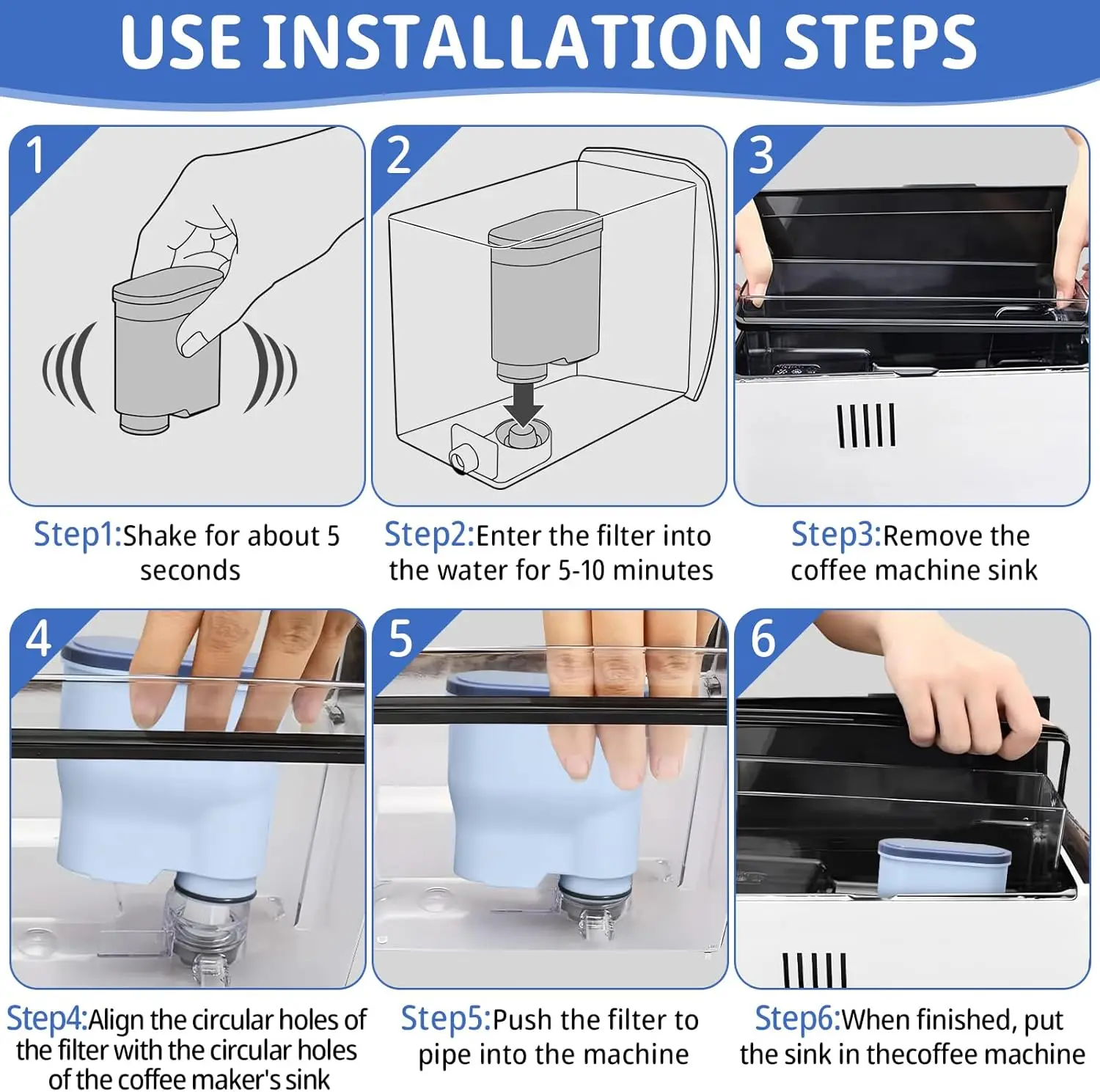 USE INSTALLATION STEPS

1

2

3

Step1:Shake for about 5 seconds

Step2:Enter the filter into the water for 5-10 minutes

Step3:Remove the coffee machine sink

4

5

6

Step4:Align the circular holes of the filter with the circular holes of the coffee maker's sink

Step5:Push the filter to pipe into the machine

Step6:When finished, put the sink in thecoffee machine