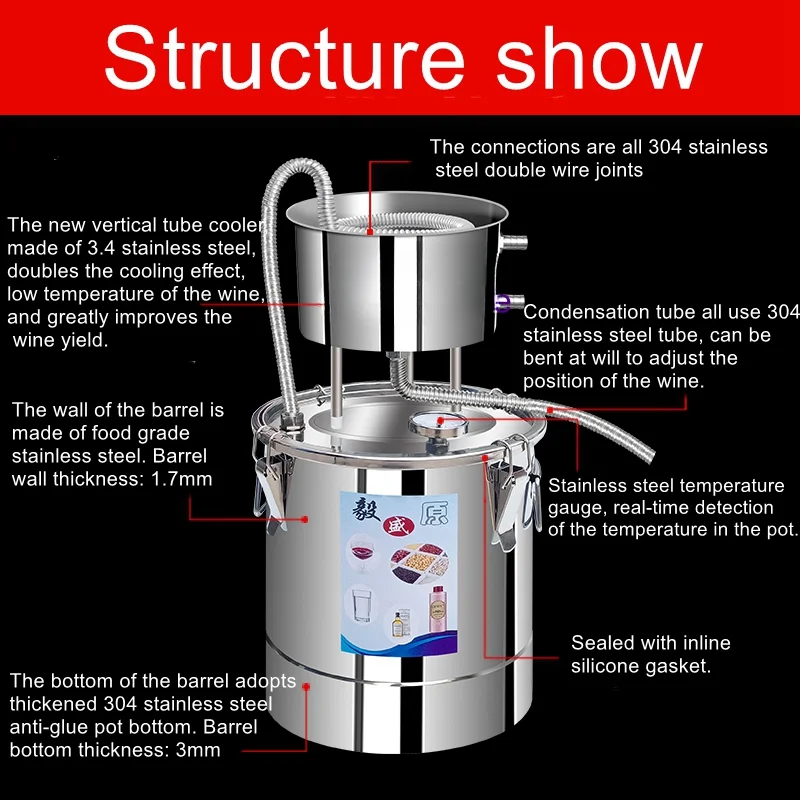 Structure show

The connections are all 304 stainless steel double wire joints

The new vertical tube cooler made of 3.4 stainless steel, doubles the cooling effect, low temperature of the wine, and greatly improves the wine yield.

Condensation tube all use 304 stainless steel tube, can be bent at will to adjust the position of the wine.

The wall of the barrel is made of food grade stainless steel. Barrel wall thickness: 1.7mm

Stainless steel temperature gauge, real-time detection of the temperature in the pot.

毅 盛 原

Sealed with inline silicone gasket.

The bottom of the barrel adopts thickened 304 stainless steel anti-glue pot bottom. Barrel bottom thickness: 3mm