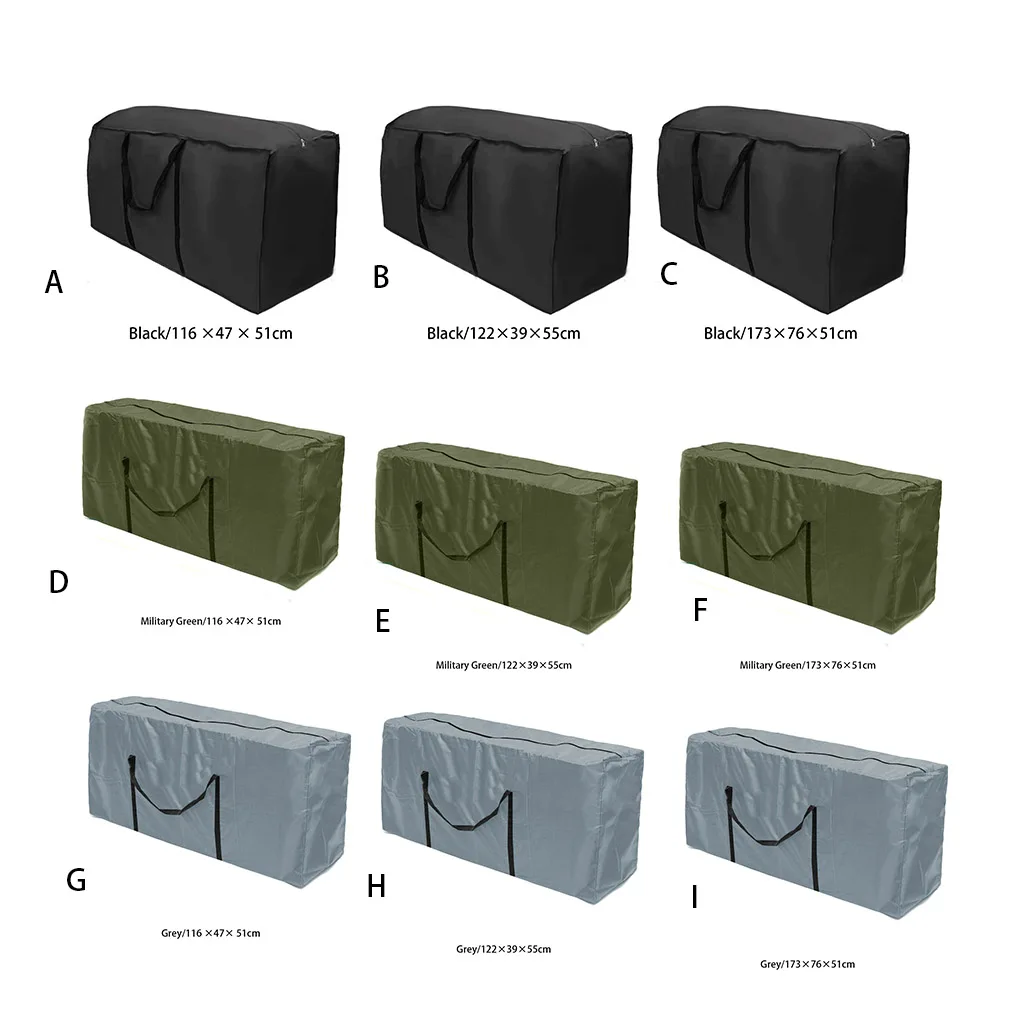 A

Black/116 ×47 × 51cm

B

Black/122×39×55cm

C

Black/173×76×51cm

D

Military Green/116 ×47× 51cm

E

Military Green/122×39×55cm

F

Military Green/173×76×51cm

G

Grey/116 ×47× 51cm

H

Grey/122×39×55cm

I

Grey/173×76×51cm