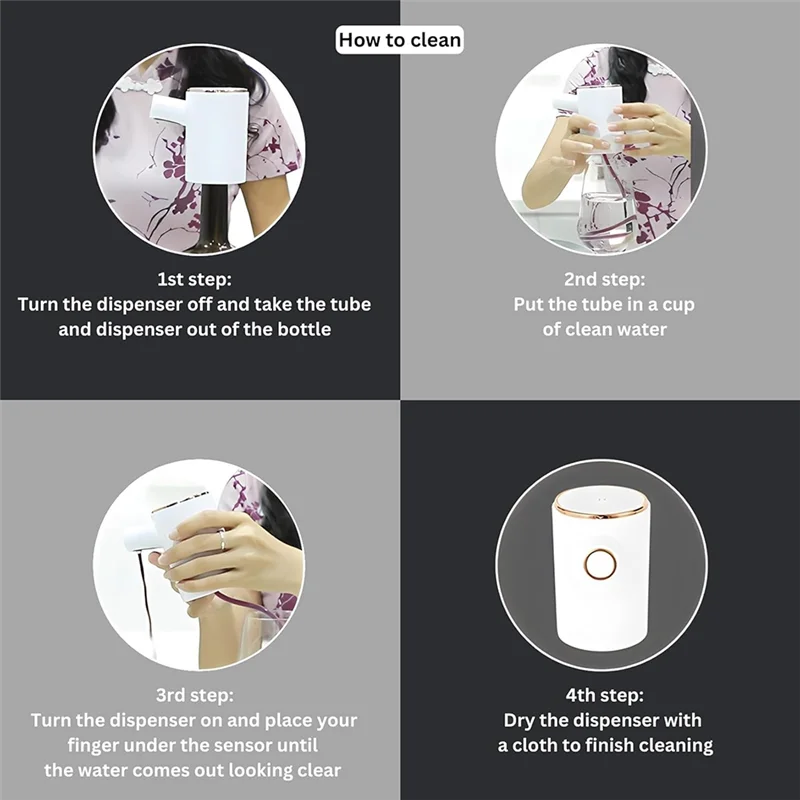 How to clean

1st step:
Turn the dispenser off and take the tube and dispenser out of the bottle

2nd step:
Put the tube in a cup of clean water

3rd step:
Turn the dispenser on and place your finger under the sensor until the water comes out looking clear

4th step:
Dry the dispenser with a cloth to finish cleaning