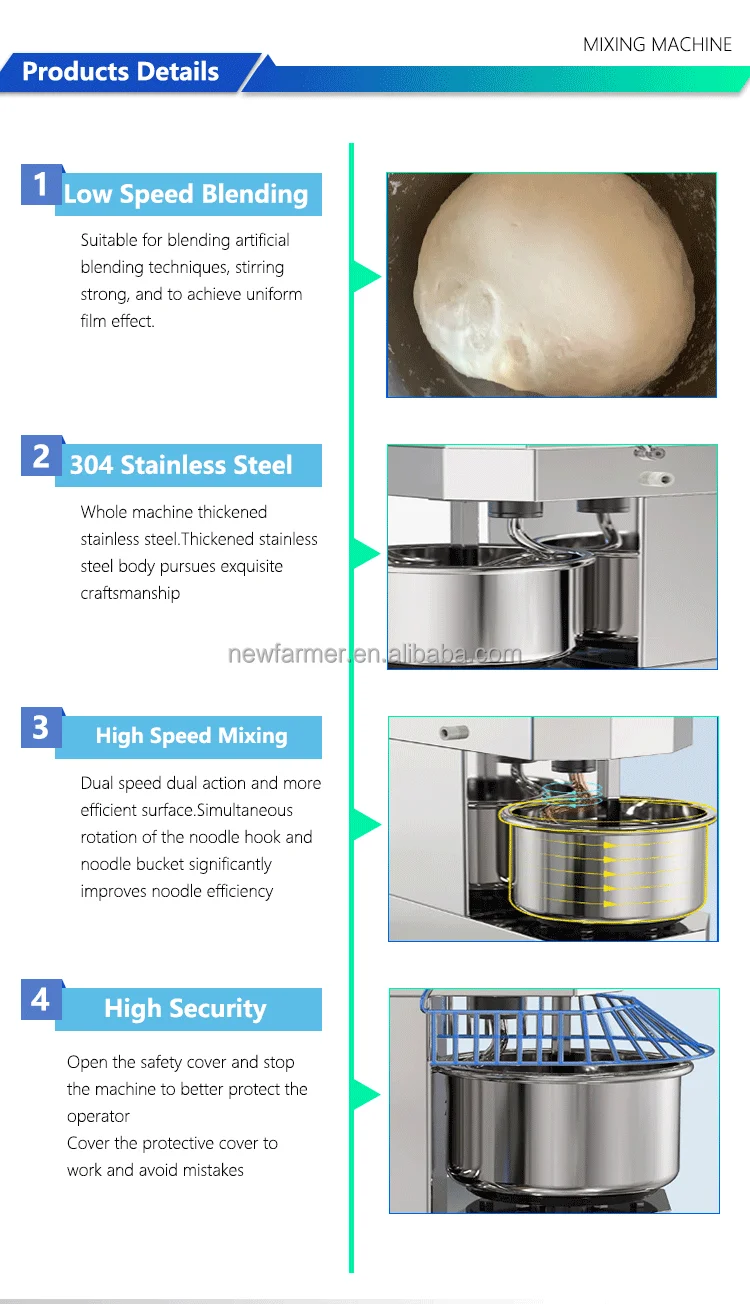 MIXING MACHINE

Products Details

1 Low Speed Blending

Suitable for blending artificial blending techniques, stirring strong, and to achieve uniform film effect.

2 304 Stainless Steel

Whole machine thickened stainless steel.Thickened stainless steel body pursues exquisite craftsmanship

newfarmer.en.alibaba.com

3 High Speed Mixing

Dual speed dual action and more efficient surface.Simultaneous rotation of the noodle hook and noodle bucket significantly improves noodle efficiency

4 High Security

Open the safety cover and stop the machine to better protect the operator
Cover the protective cover to work and avoid mistakes