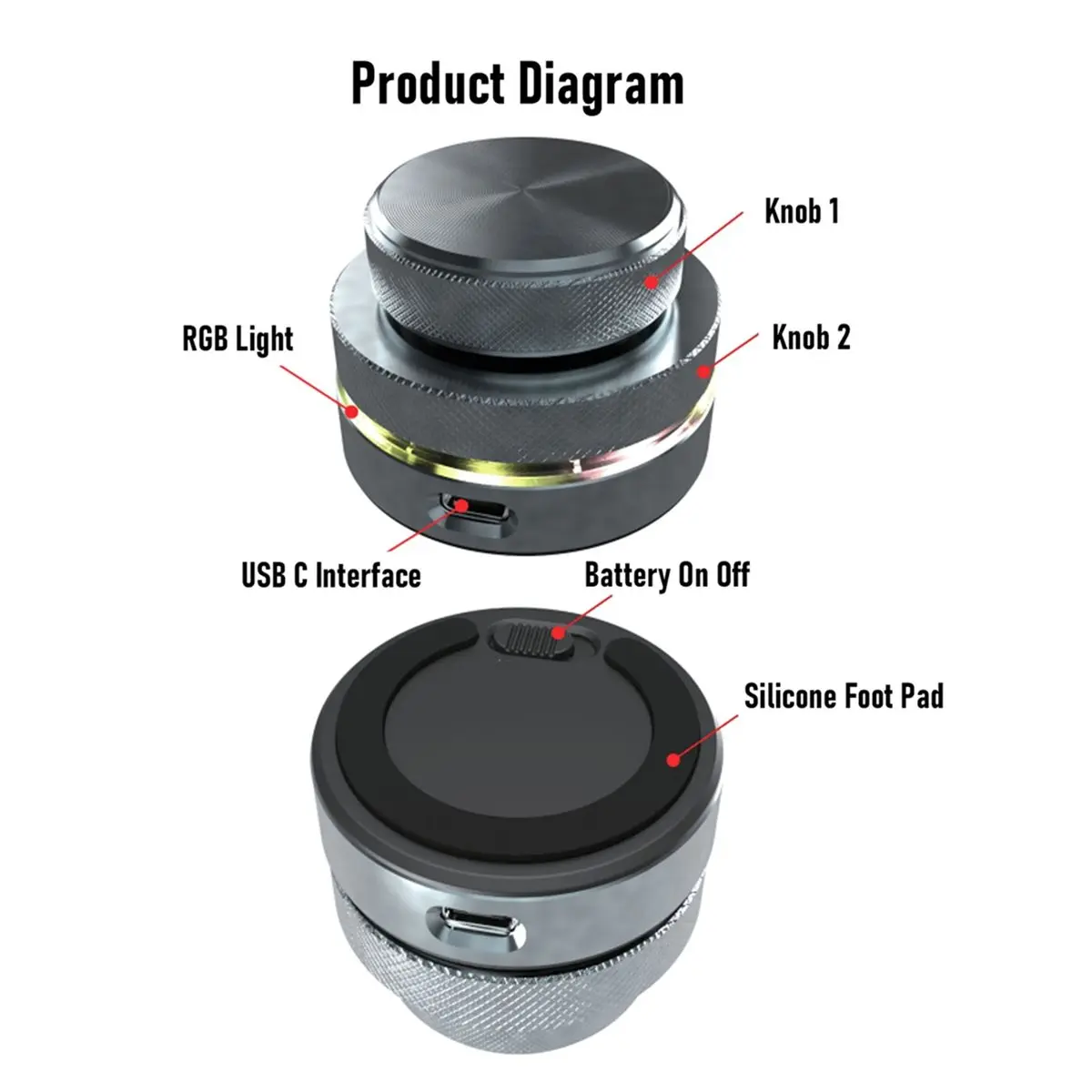 Product Diagram

Knob 1

RGB Light

Knob 2

USB C Interface

Battery On Off

Silicone Foot Pad