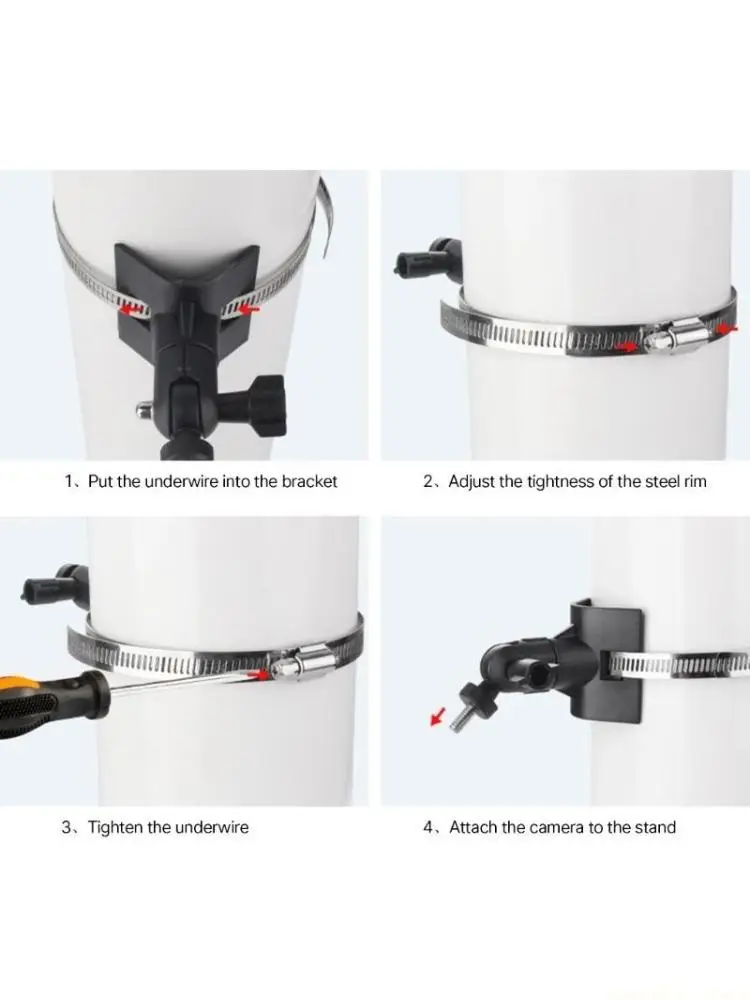 1、Put the underwire into the bracket

2、Adjust the tightness of the steel rim

3、Tighten the underwire

4、Attach the camera to the stand