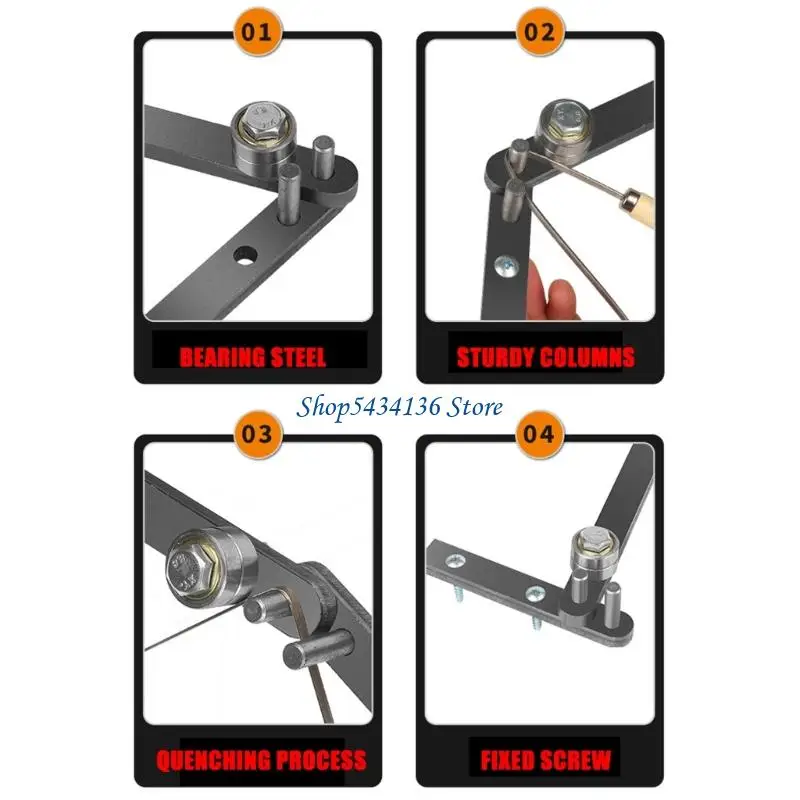 01

BEARING STEEL

02

STURDY COLUMNS

Shop5434136 Store

03

QUENCHING PROCESS

04

FIXED SCREW