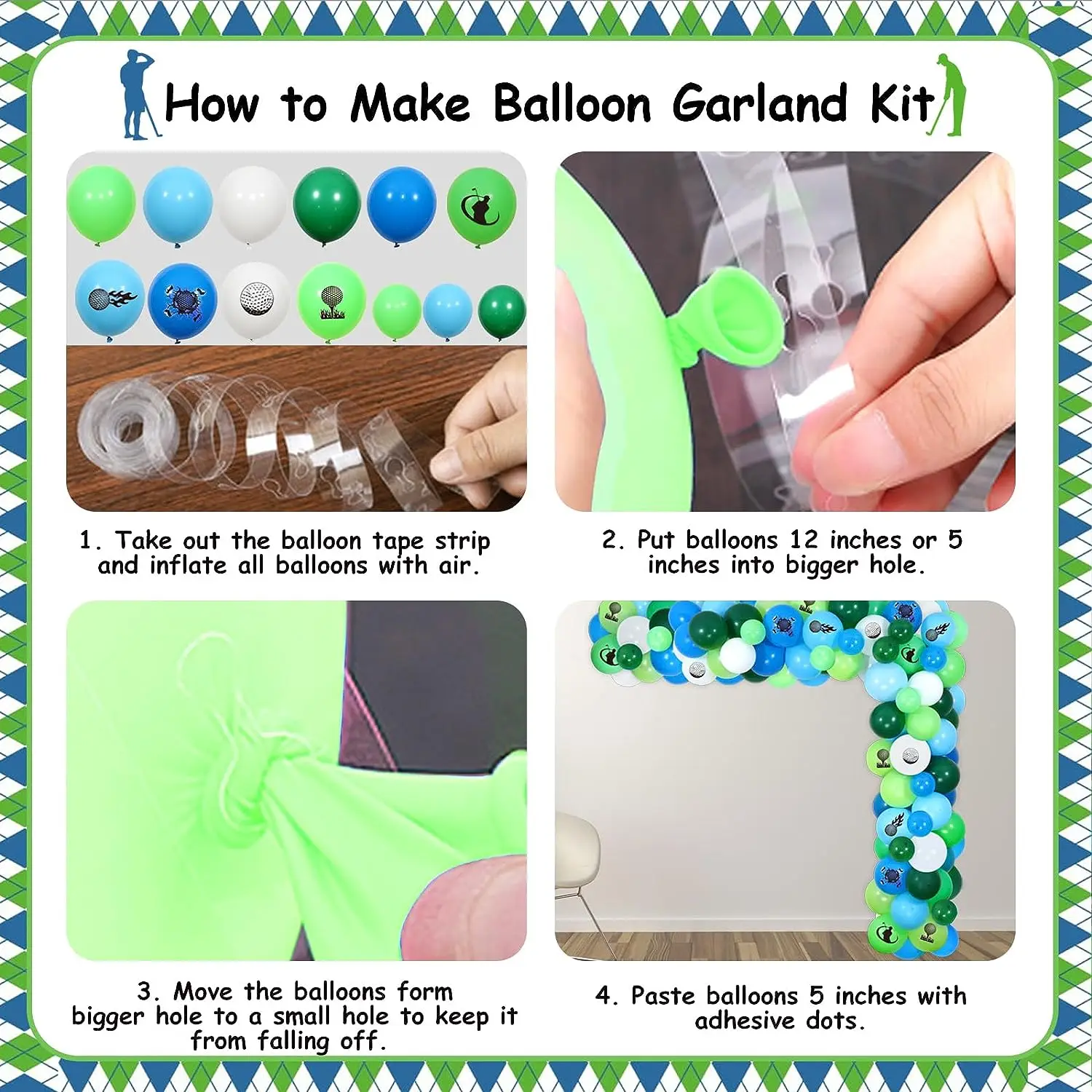 How to Make Balloon Garland Kit

1. Take out the balloon tape strip and inflate all balloons with air.

2. Put balloons 12 inches or 5 inches into bigger hole.

3. Move the balloons form bigger hole to a small hole to keep it from falling off.

4. Paste balloons 5 inches with adhesive dots.