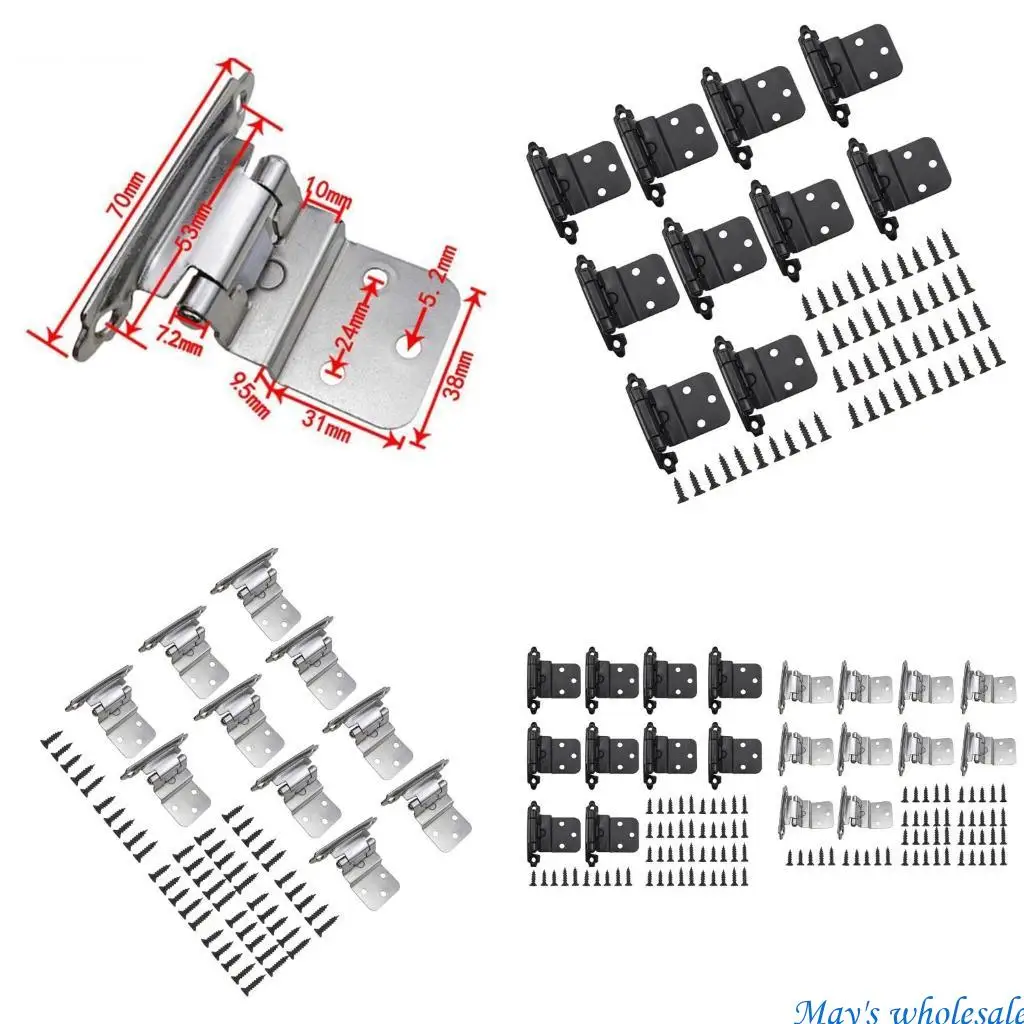 70mm
53mm
10mm
7.2mm
24mm
5.2mm
9.5mm
31mm
38mm

May's wholesale