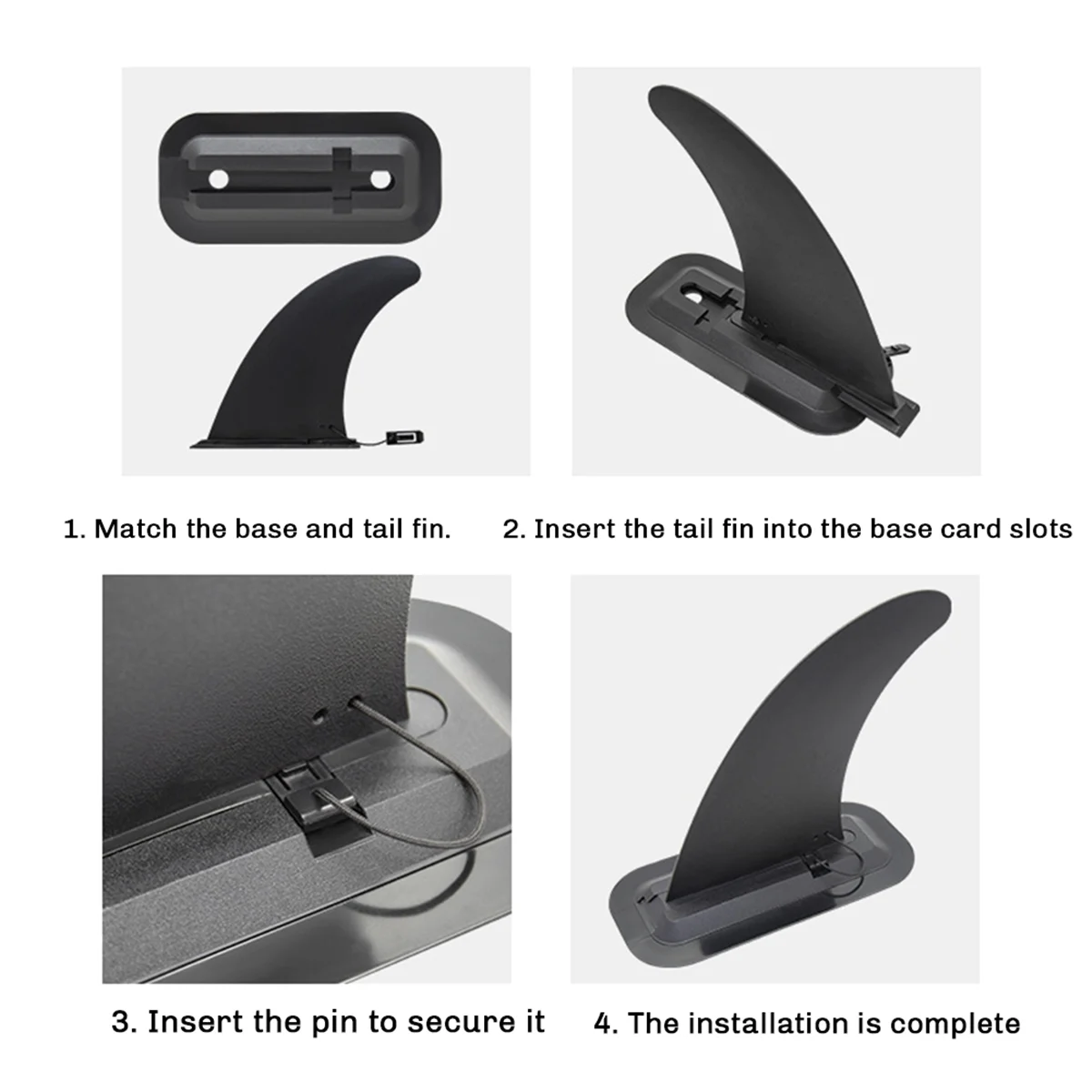 1. Match the base and tail fin.

2. Insert the tail fin into the base card slots

3. Insert the pin to secure it

4. The installation is complete