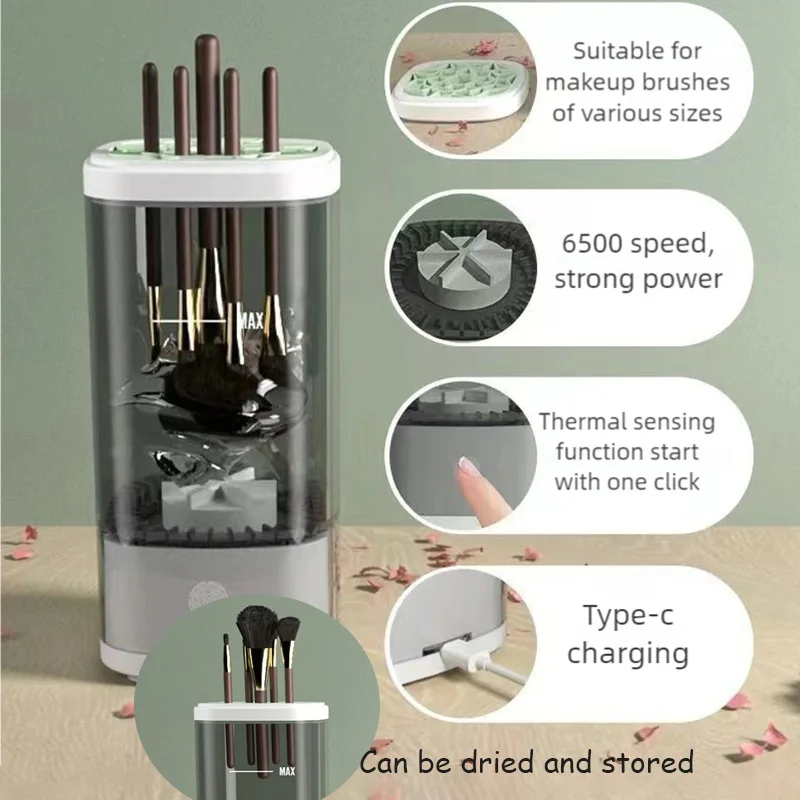 MAX

Suitable for makeup brushes of various sizes

6500 speed, strong power

Thermal sensing function start with one click

Type-c charging

MAX

Can be dried and stored