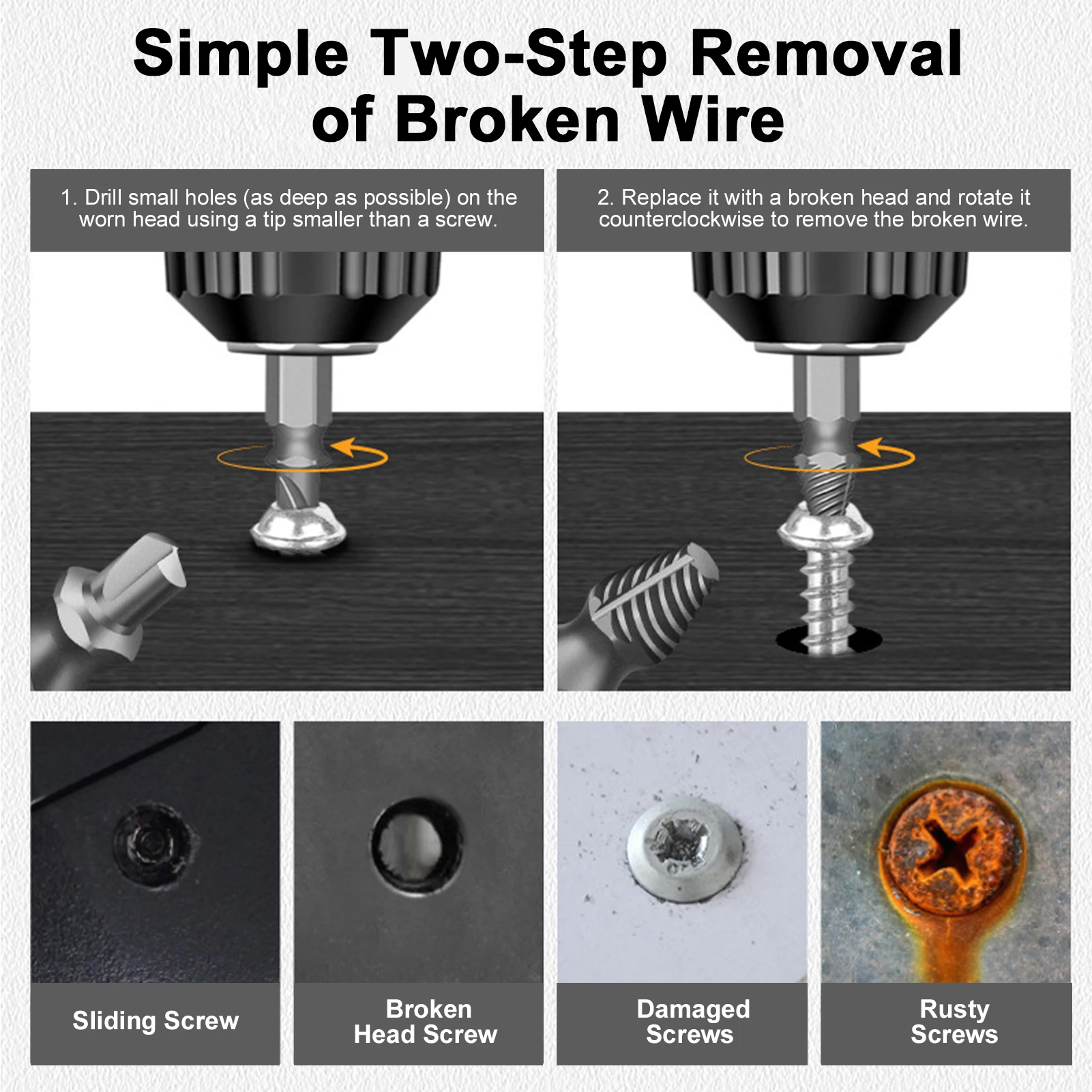 Simple Two-Step Removal of Broken Wire

1. Drill small holes (as deep as possible) on the worn head using a tip smaller than a screw.

2. Replace it with a broken head and rotate it counterclockwise to remove the broken wire.

Sliding Screw

Broken Head Screw

Damaged Screws

Rusty Screws