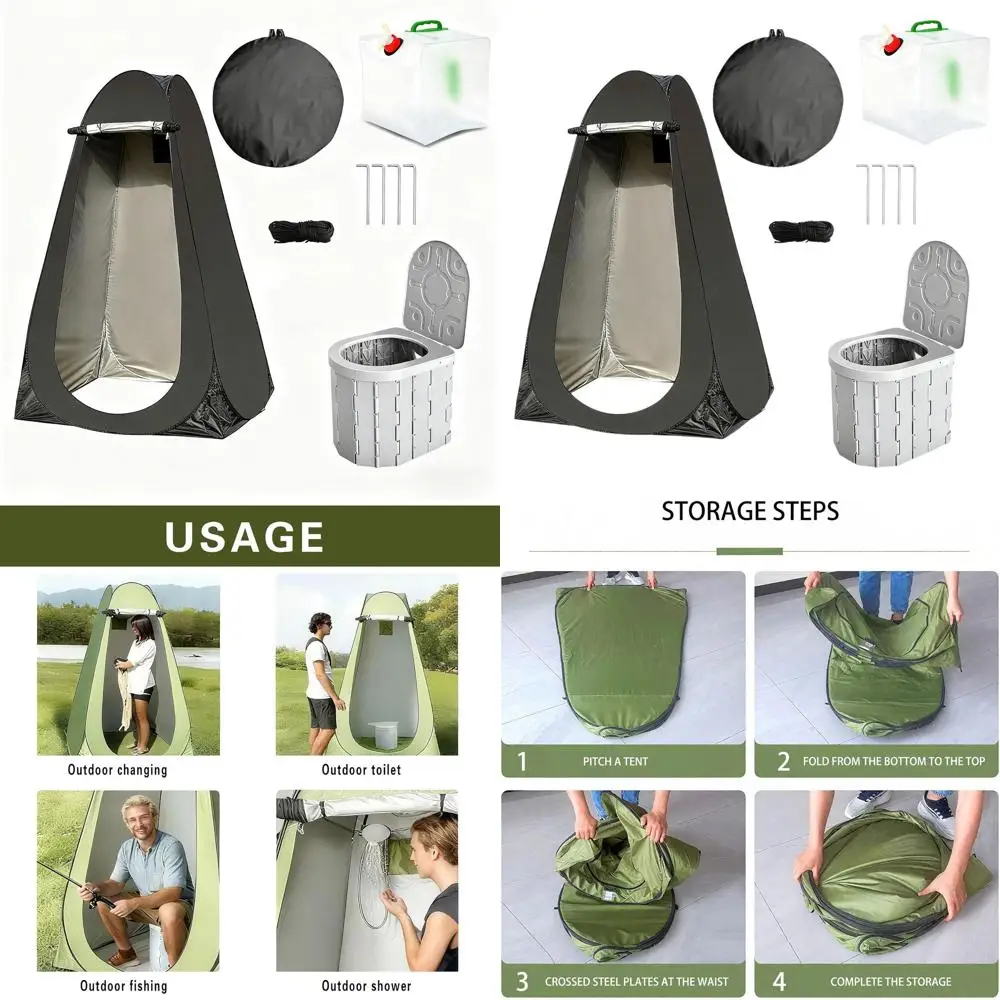 USAGE

Outdoor changing

Outdoor toilet

Outdoor fishing

Outdoor shower

STORAGE STEPS

1 PITCH A TENT

2 FOLD FROM THE BOTTOM TO THE TOP

3 CROSSED STEEL PLATES AT THE WAIST

4 COMPLETE THE STORAGE