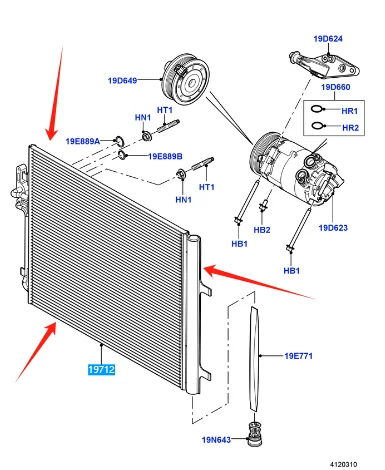 19D624
19D649
19D660
HR1
HR2
HN1
HT1
19E889A
19E889B
HT1
HN1
HB2
19D623
HB1
HB1
19E771
19712
19N643
4120310