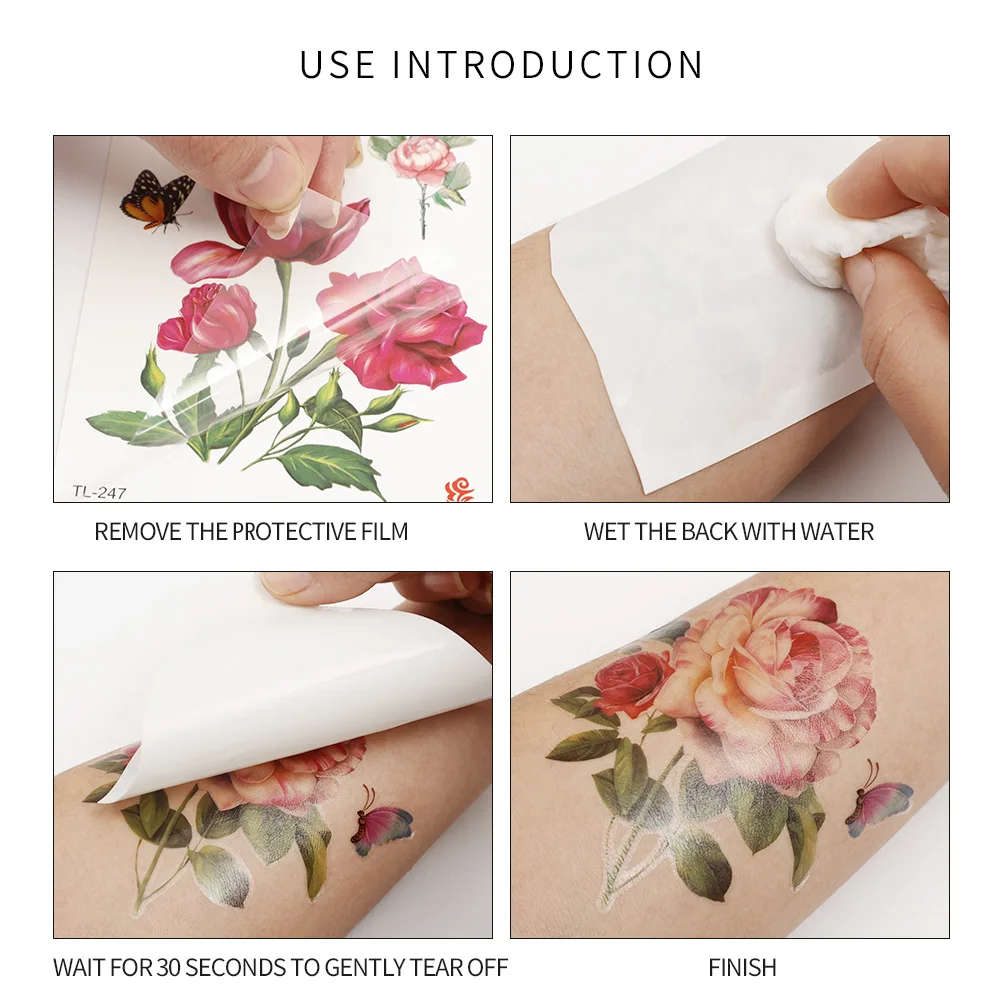 USE INTRODUCTION

TL-247

REMOVE THE PROTECTIVE FILM

WET THE BACK WITH WATER

WAIT FOR 30 SECONDS TO GENTLY TEAR OFF

FINISH