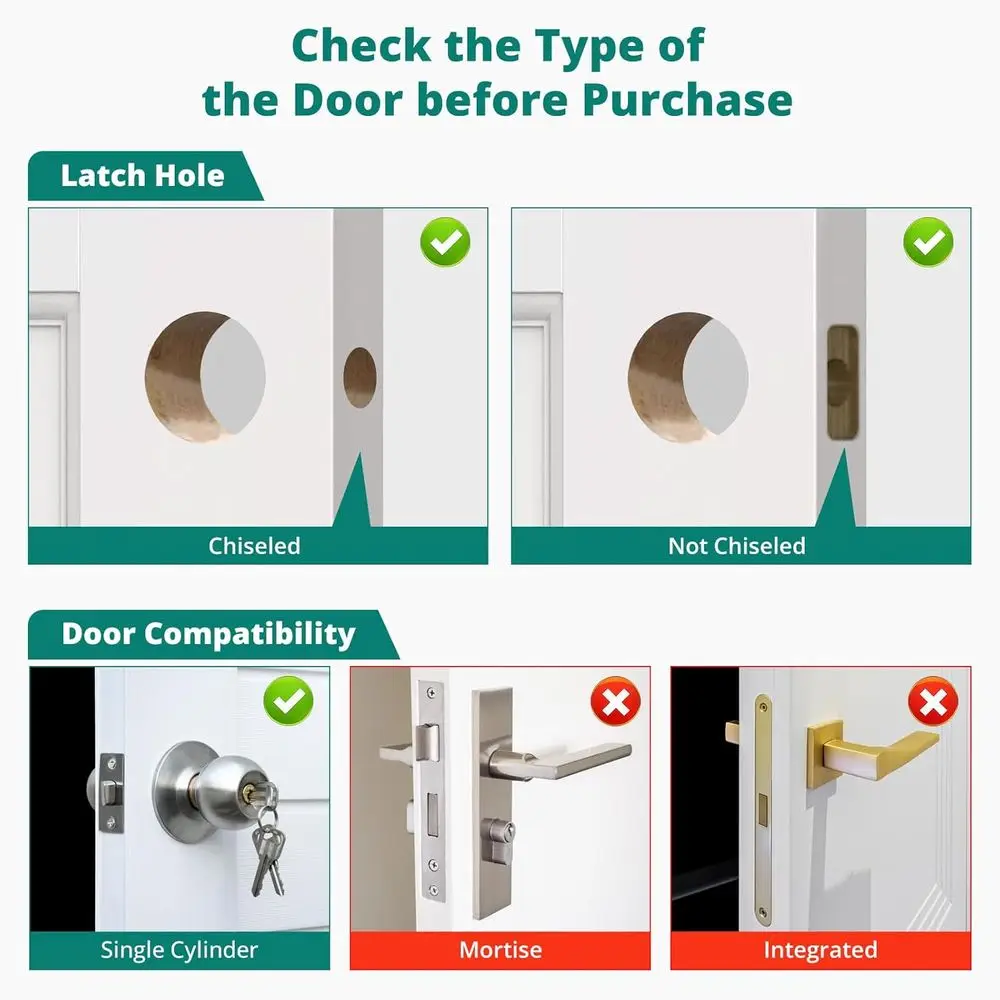 Check the Type of the Door before Purchase

Latch Hole

Chiseled

Not Chiseled

Door Compatibility

Single Cylinder

Mortise

Integrated