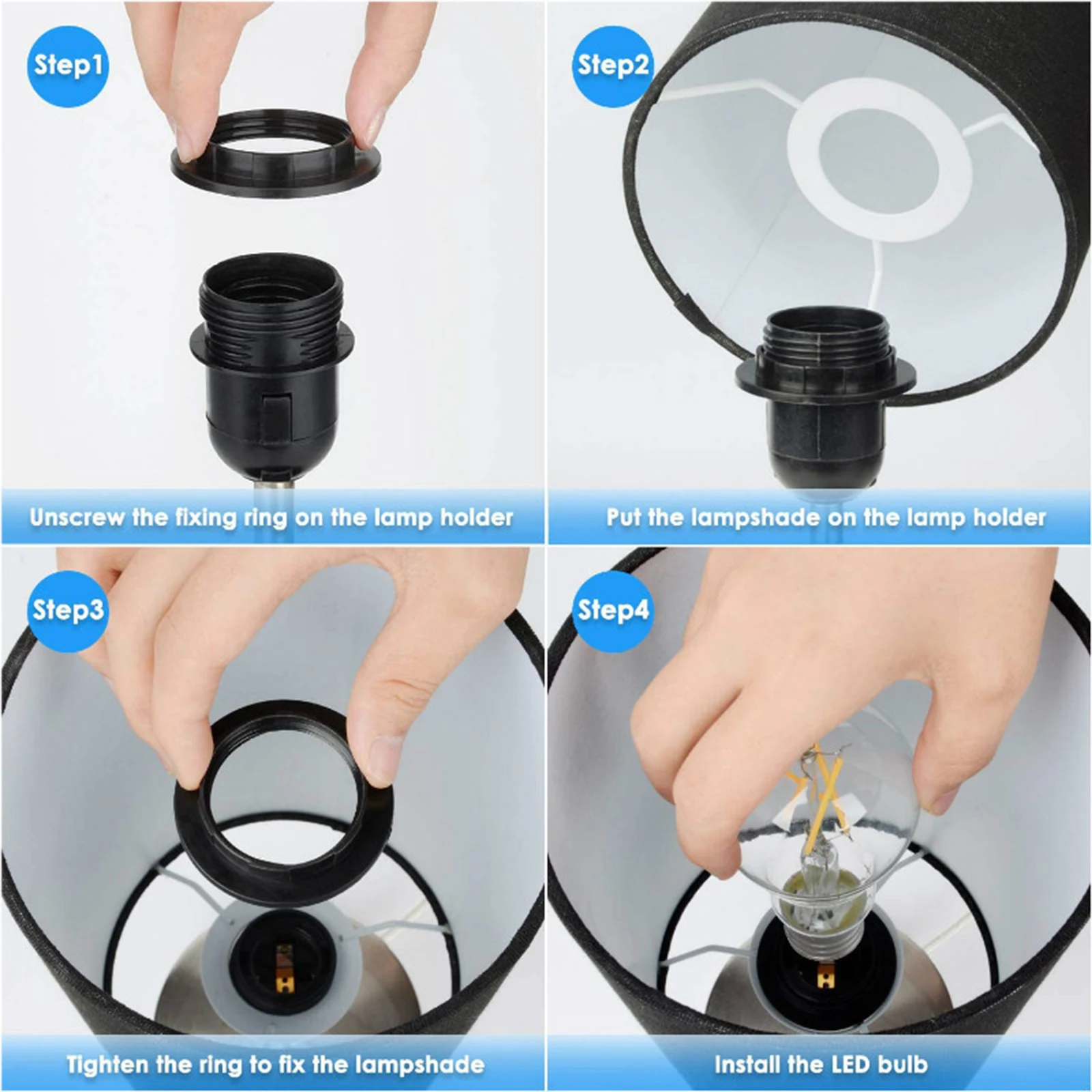 Step1

Unscrew the fixing ring on the lamp holder

Step2

Put the lampshade on the lamp holder

Step3

Tighten the ring to fix the lampshade

Step4

Install the LED bulb