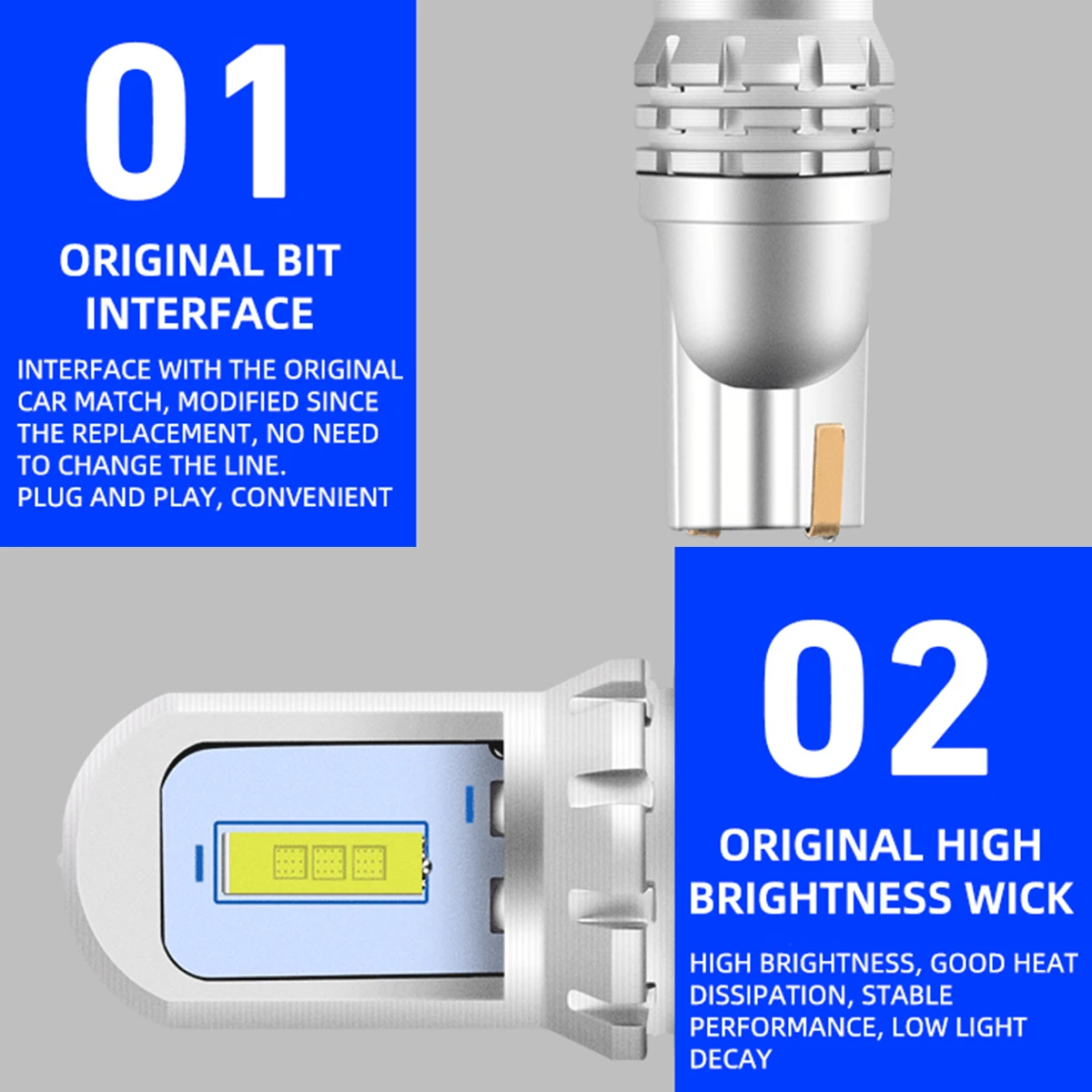 01

ORIGINAL BIT INTERFACE

INTERFACE WITH THE ORIGINAL CAR MATCH, MODIFIED SINCE THE REPLACEMENT, NO NEED TO CHANGE THE LINE.
PLUG AND PLAY, CONVENIENT

02

ORIGINAL HIGH BRIGHTNESS WICK

HIGH BRIGHTNESS, GOOD HEAT DISSIPATION, STABLE PERFORMANCE, LOW LIGHT DECAY