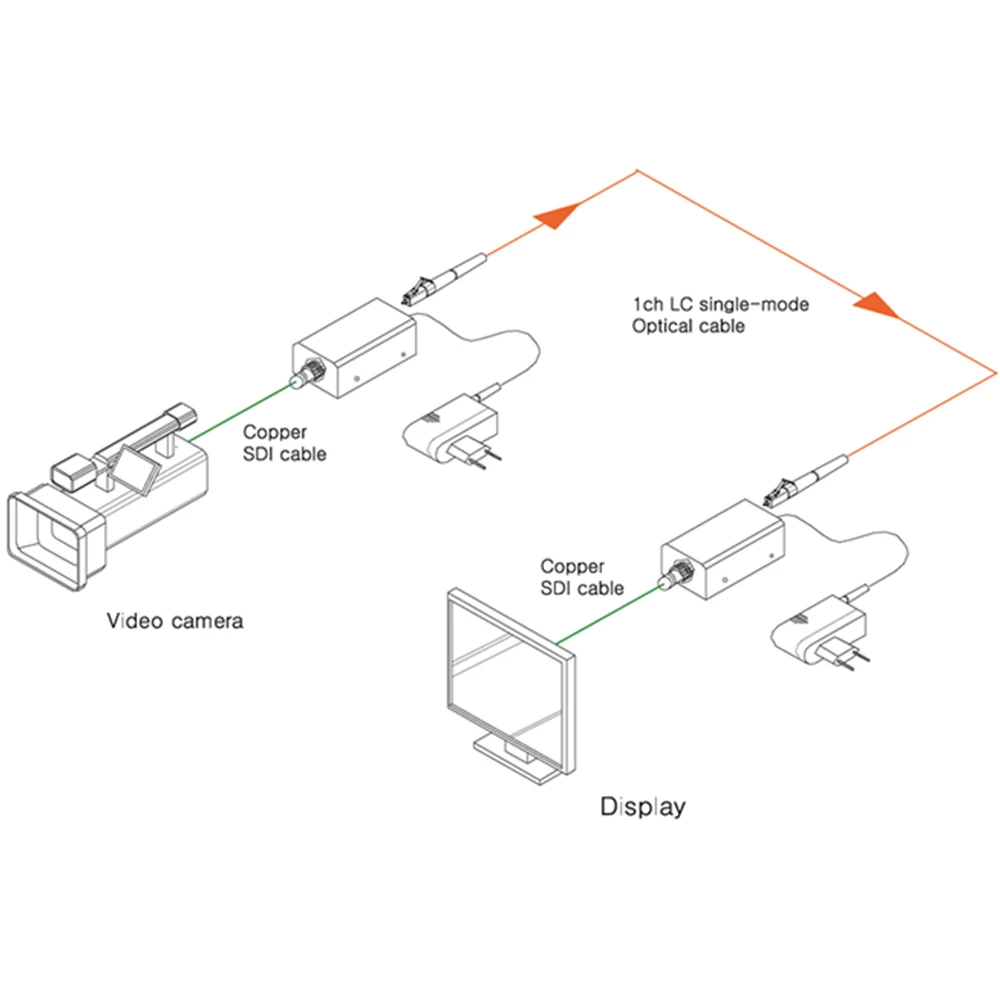 1ch LC single-mode
Optical cable

Copper
SDI cable

Video camera

Copper
SDI cable

Display